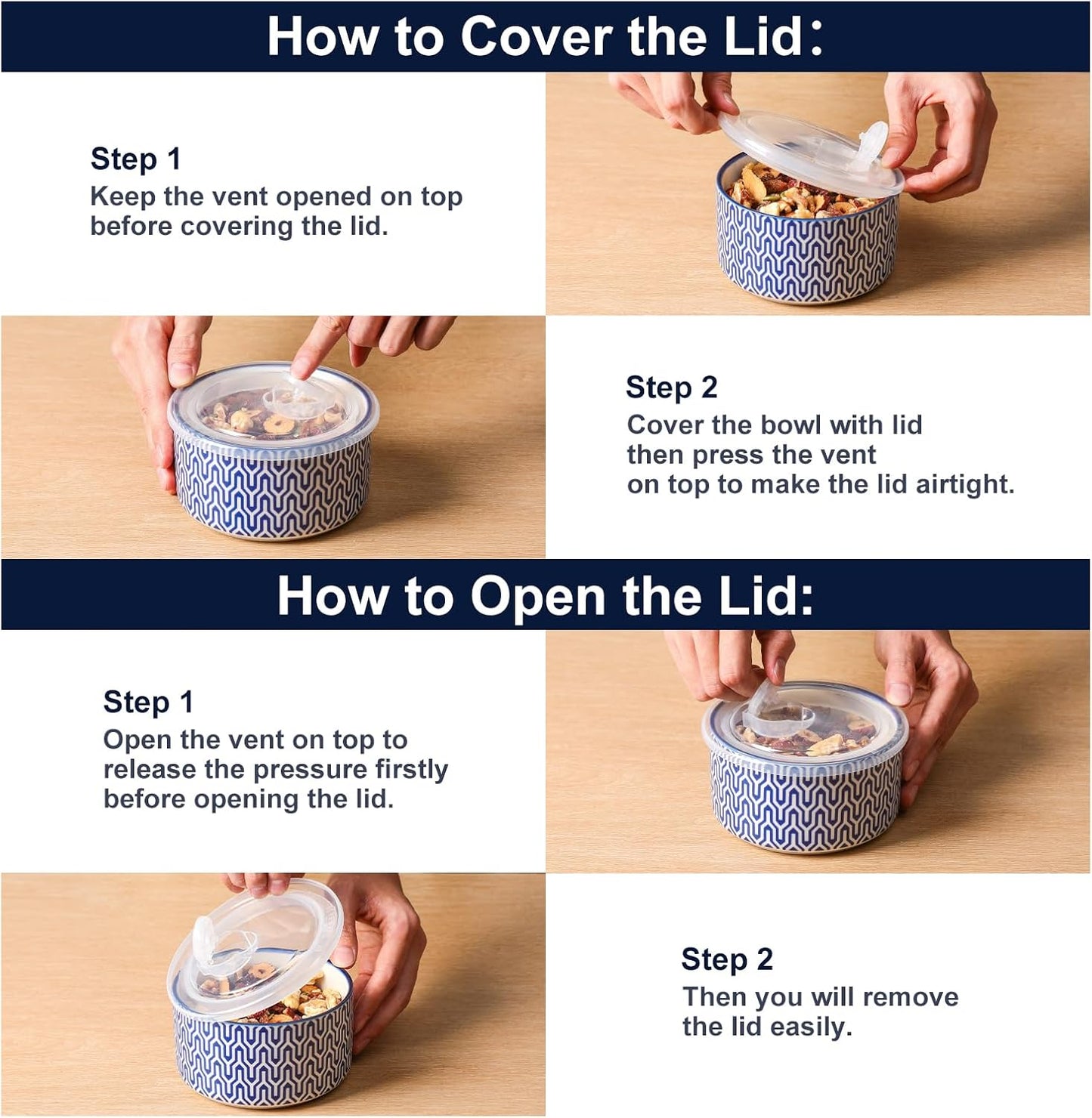 How to Cover the Lid：

Step 1
Keep the vent opened on top before covering the lid.

Step 2
Cover the bowl with lid then press the vent on top to make the lid airtight.

How to Open the Lid:

Step 1
Open the vent on top to release the pressure firstly before opening the lid.

Step 2
Then you will remove the lid easily.