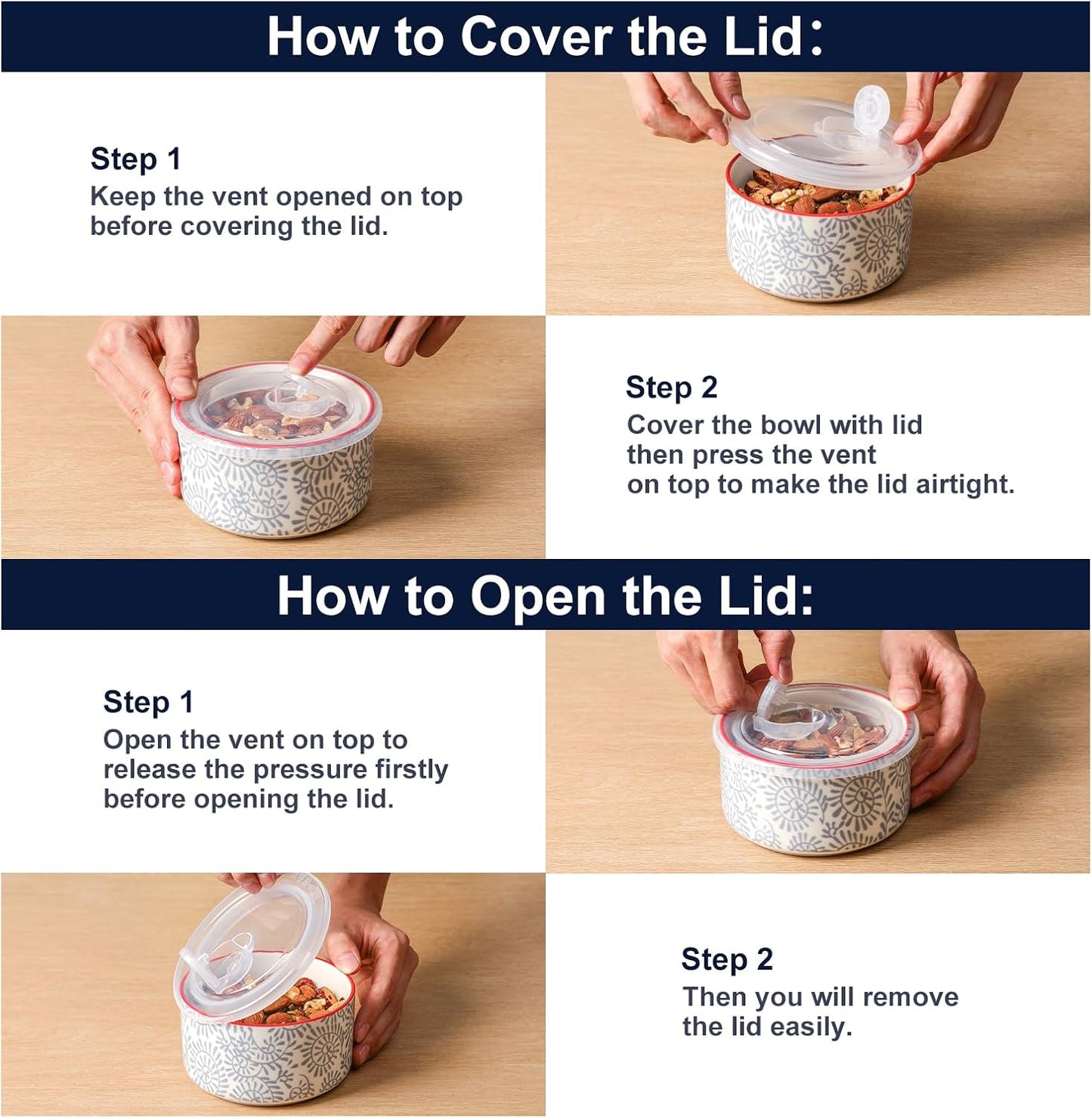 How to Cover the Lid：

Step 1
Keep the vent opened on top before covering the lid.

Step 2
Cover the bowl with lid then press the vent on top to make the lid airtight.

How to Open the Lid:

Step 1
Open the vent on top to release the pressure firstly before opening the lid.

Step 2
Then you will remove the lid easily.