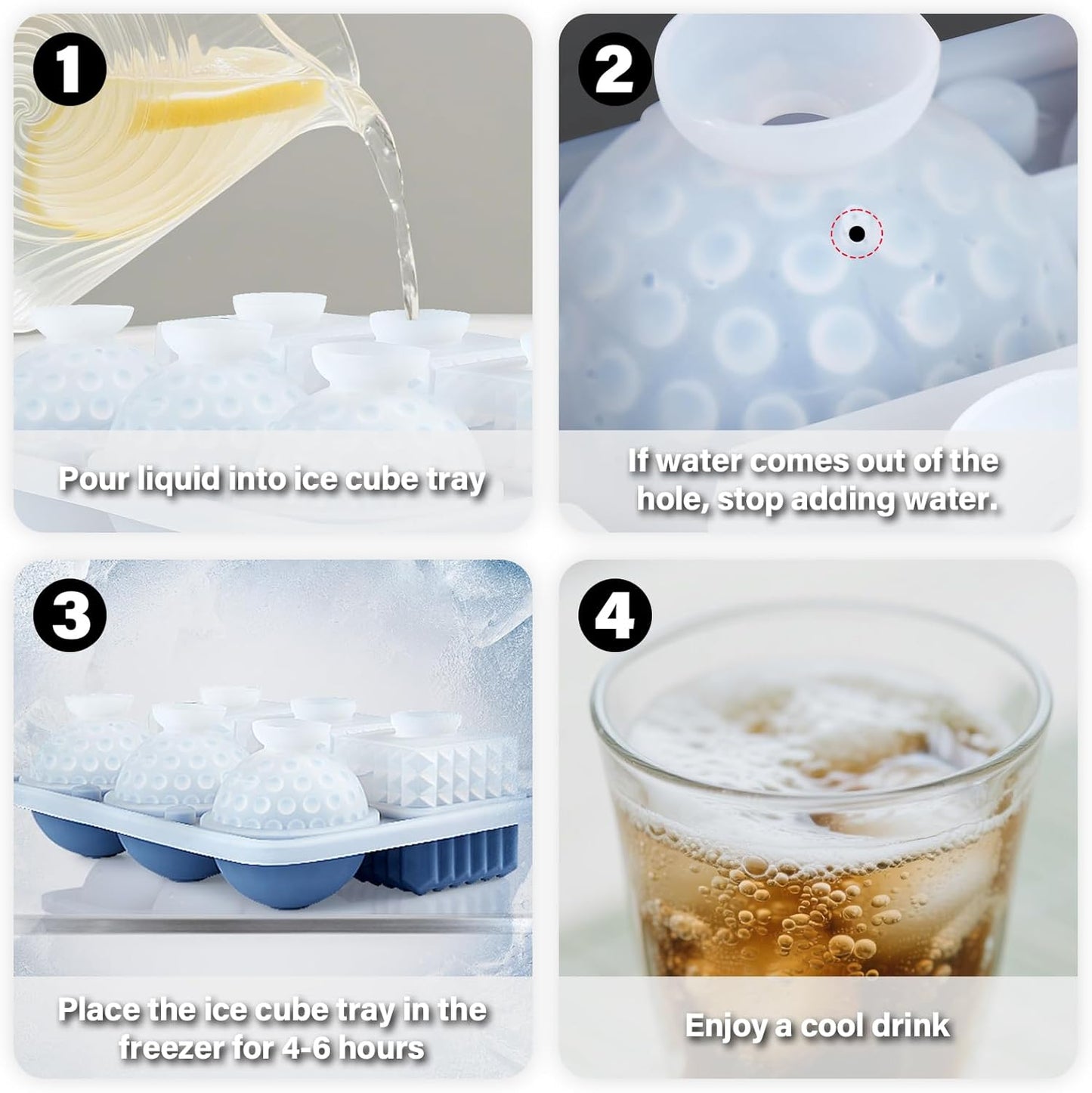 1
Pour liquid into ice cube tray

2
If water comes out of the hole, stop adding water.

3
Place the ice cube tray in the freezer for 4-6 hours

4
Enjoy a cool drink