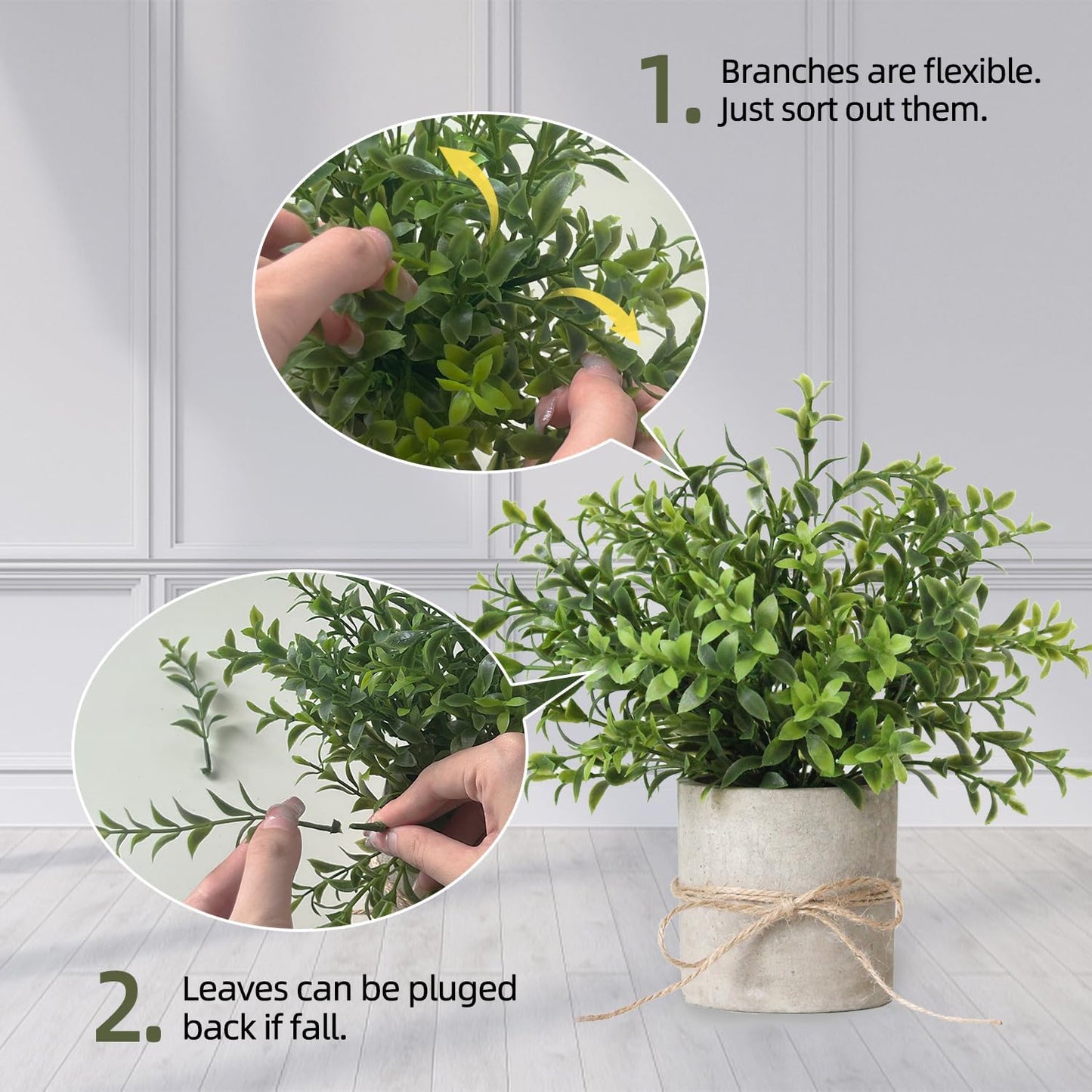 1. Branches are flexible. Just sort out them.

2. Leaves can be pluged back if fall.