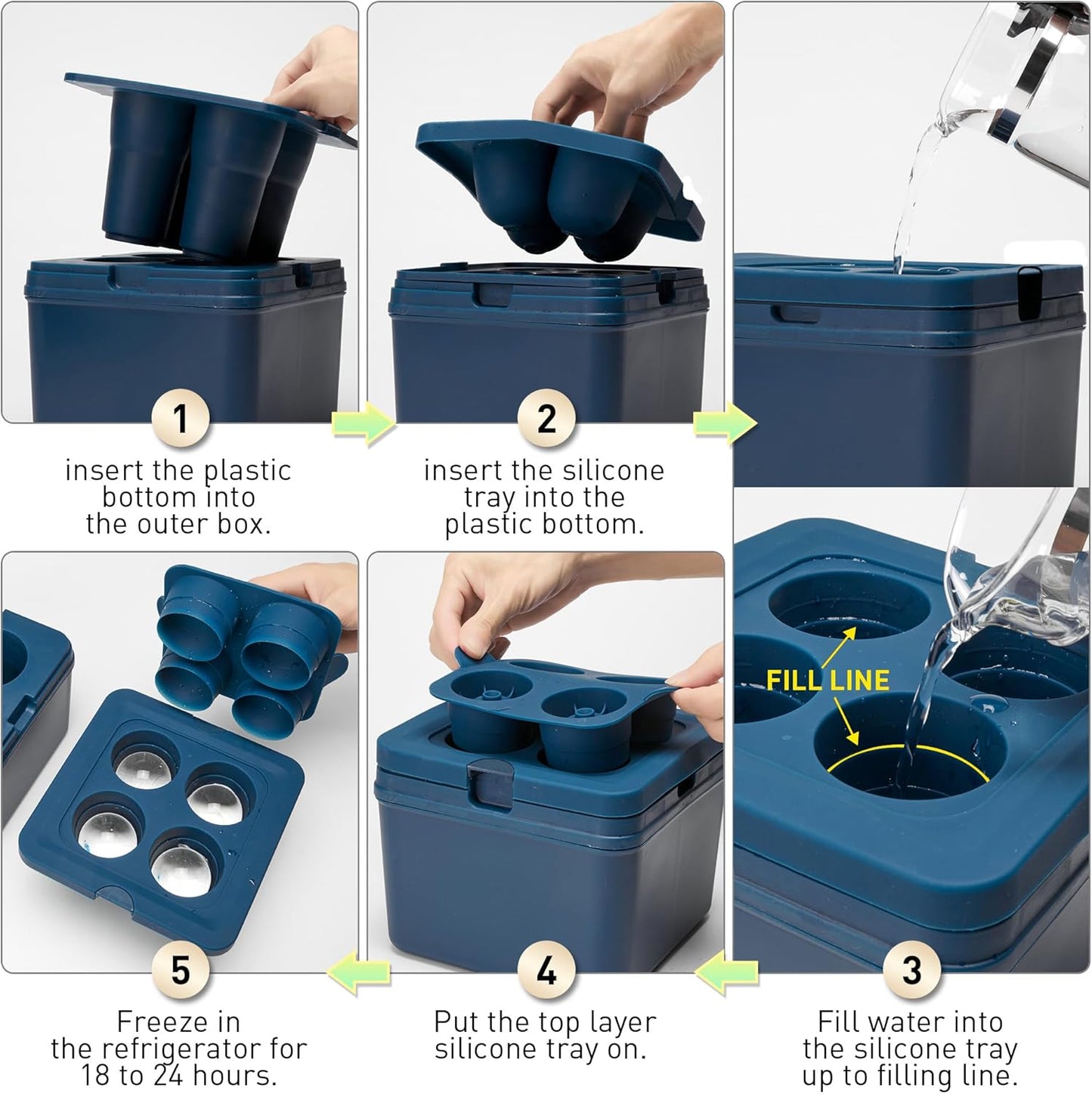 1
insert the plastic bottom into the outer box.

2
insert the silicone tray into the plastic bottom.

FILL LINE

3
Fill water into the silicone tray up to filling line.

4
Put the top layer silicone tray on.

5
Freeze in the refrigerator for 18 to 24 hours.