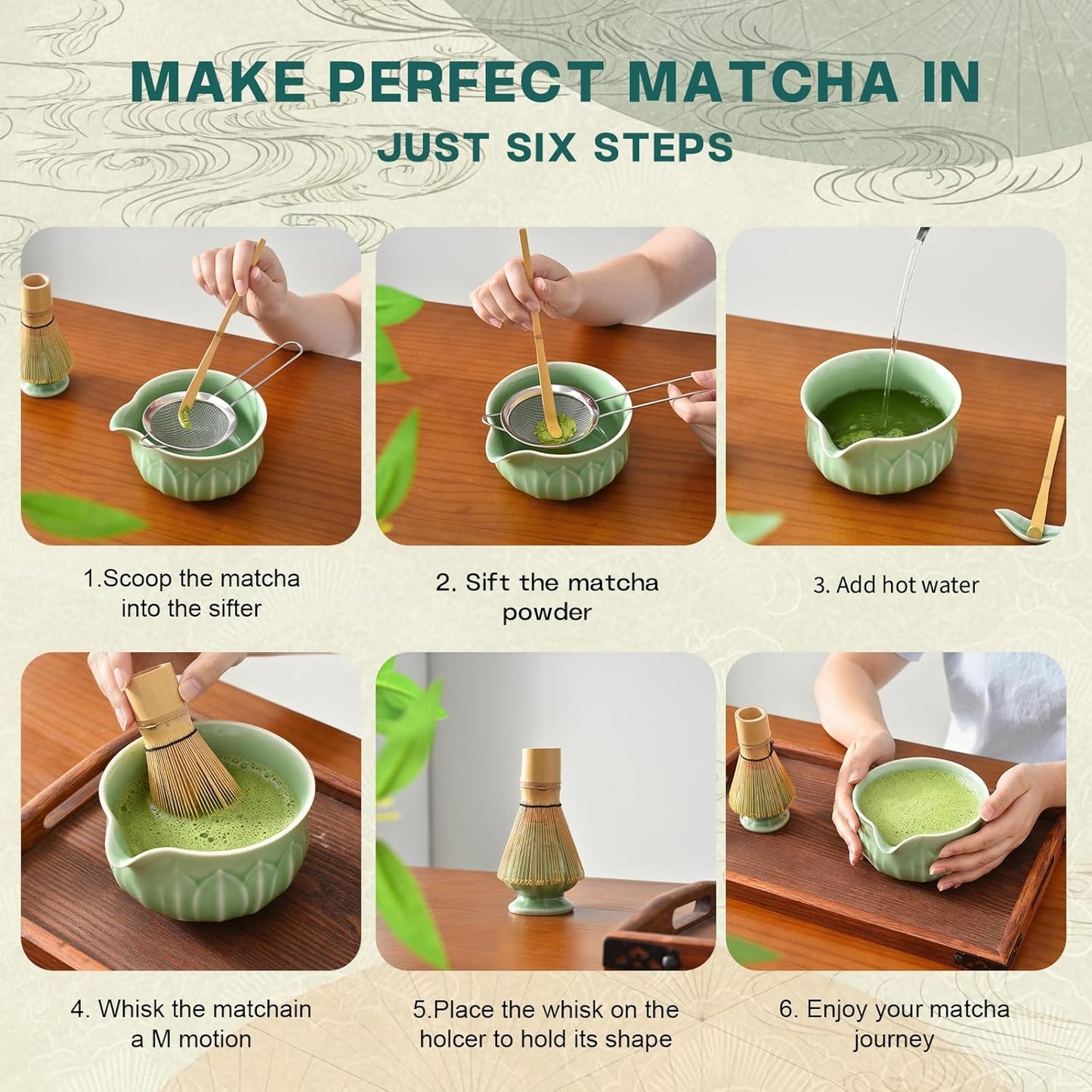 MAKE PERFECT MATCHA IN
JUST SIX STEPS

1.Scoop the matcha into the sifter

2. Sift the matcha powder

3. Add hot water

4. Whisk the matchain a M motion

5.Place the whisk on the holcer to hold its shape

6. Enjoy your matcha journey