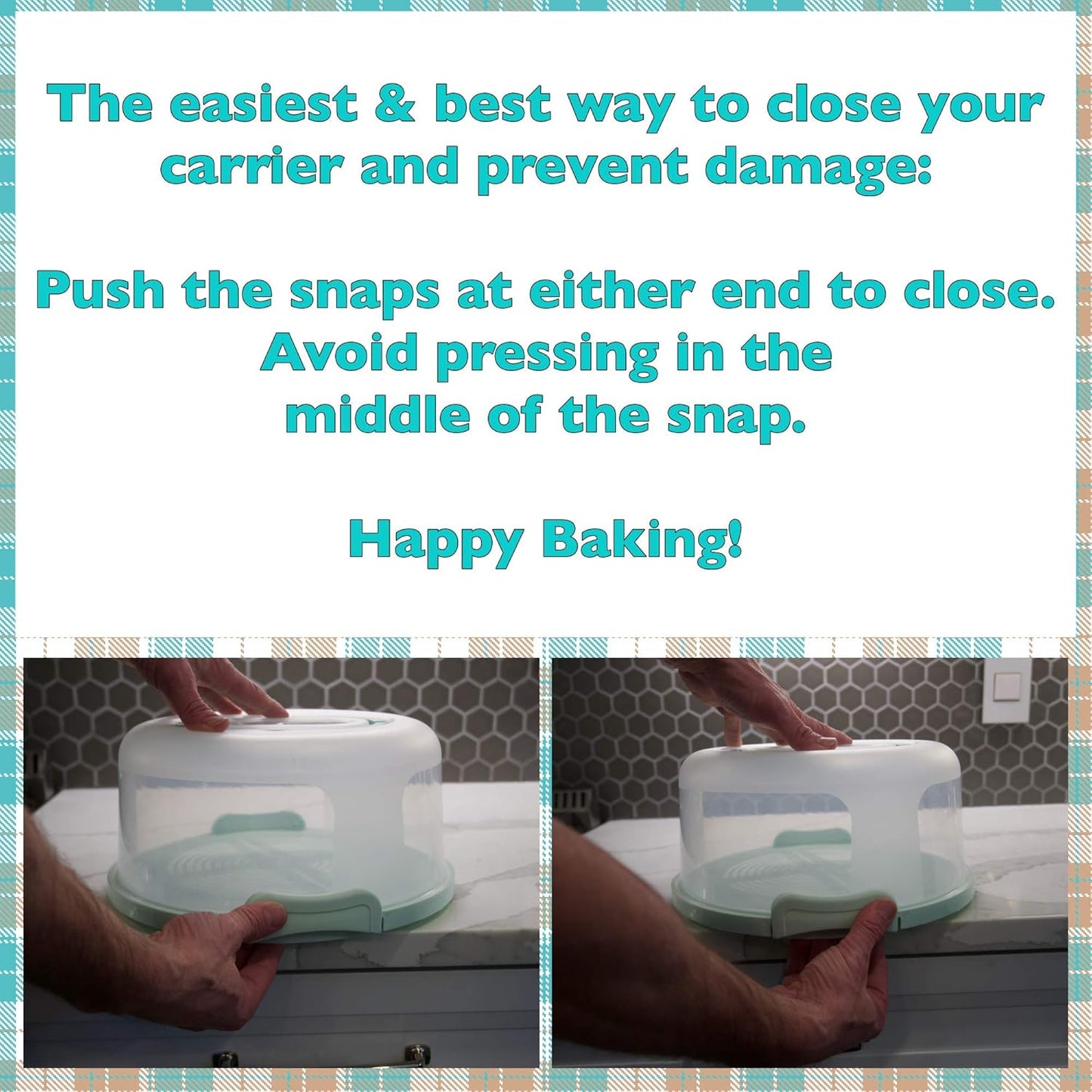 The easiest & best way to close your carrier and prevent damage:

Push the snaps at either end to close. Avoid pressing in the middle of the snap.

Happy Baking!