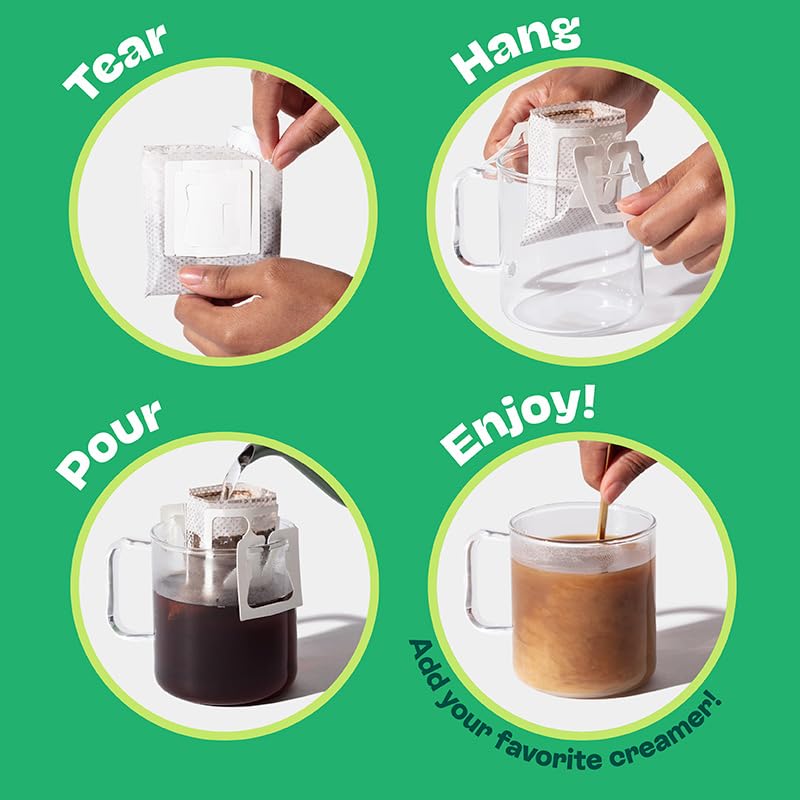 Tear

Hang

Pour

Enjoy!

Add your favorite creamer!