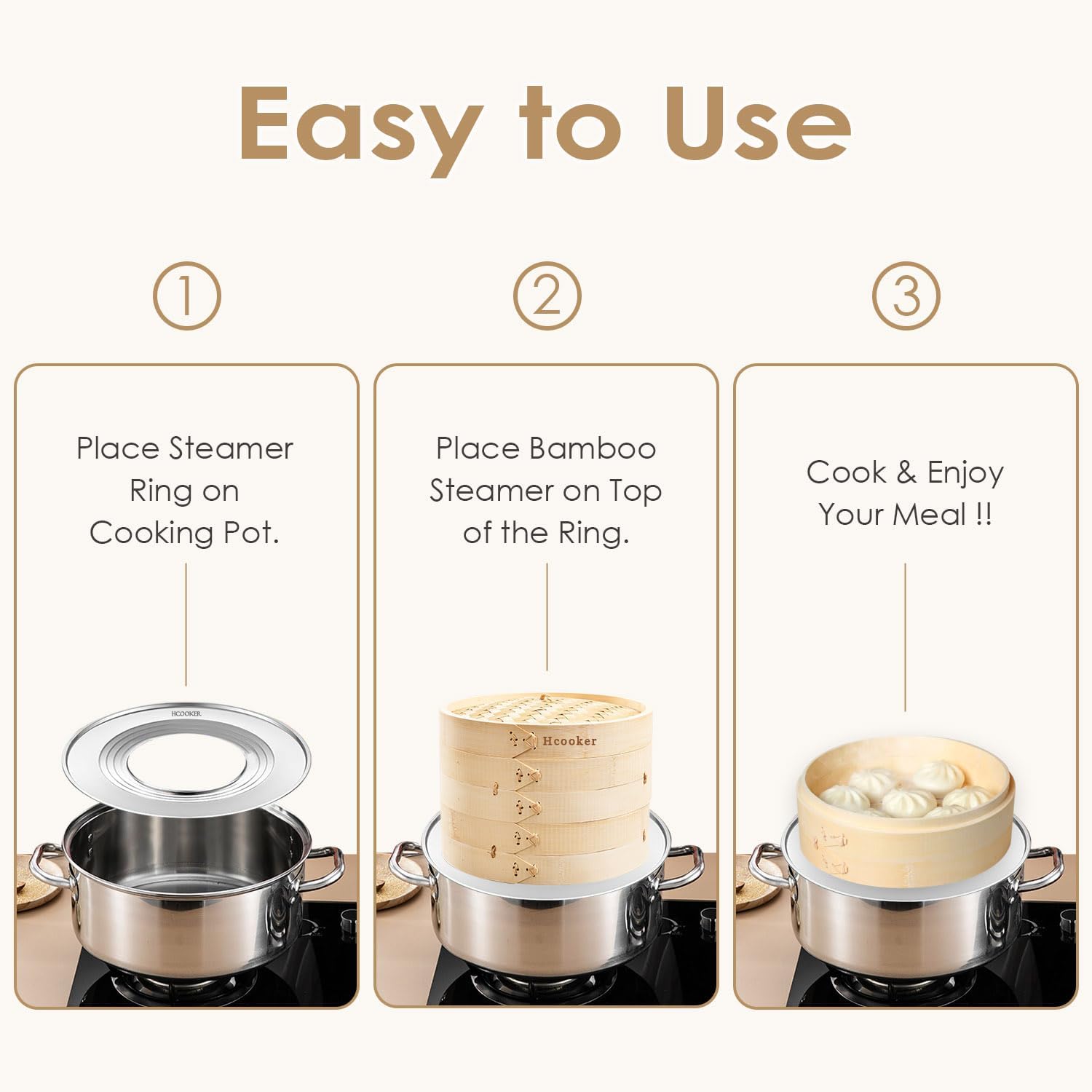 Easy to Use

①

Place Steamer Ring on Cooking Pot.

HCOOKER

②

Place Bamboo Steamer on Top of the Ring.

Hcooker

③

Cook & Enjoy Your Meal !!