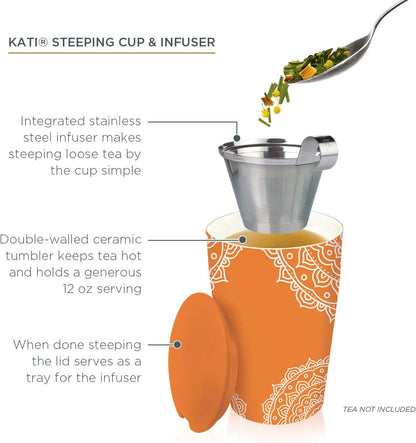 KATI® STEEPING CUP & INFUSER

Integrated stainless steel infuser makes steeping loose tea by the cup simple

Double-walled ceramic tumbler keeps tea hot and holds a generous 12 oz serving

When done steeping the lid serves as a tray for the infuser

TEA NOT INCLUDED