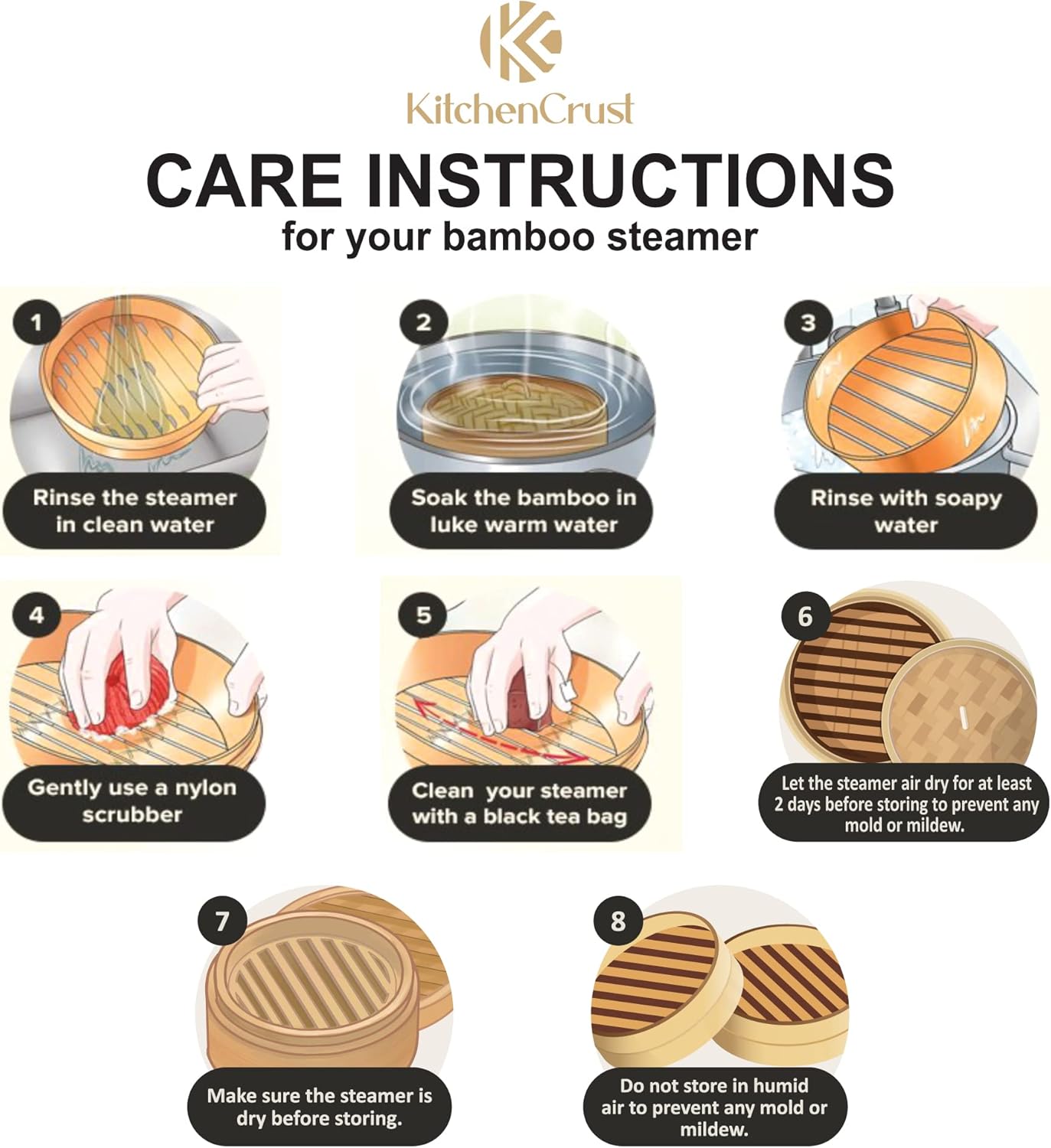 KitchenCrust

CARE INSTRUCTIONS
for your bamboo steamer

1
Rinse the steamer in clean water

2
Soak the bamboo in luke warm water

3
Rinse with soapy water

4
Gently use a nylon scrubber

5
Clean your steamer with a black tea bag

6
Let the steamer air dry for at least 2 days before storing to prevent any mold or mildew.

7
Make sure the steamer is dry before storing.

8
Do not store in humid air to prevent any mold or mildew.