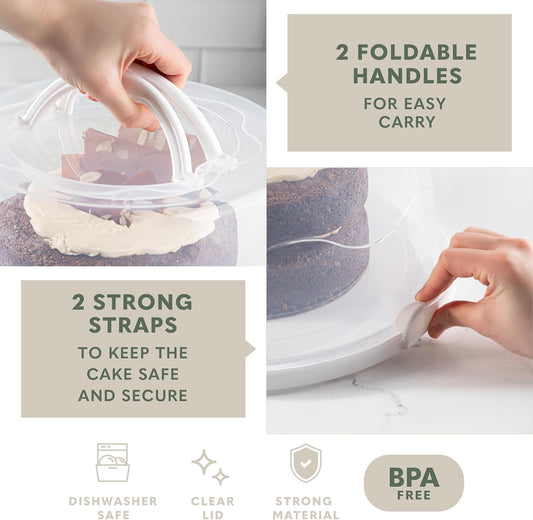 2 FOLDABLE HANDLES
FOR EASY CARRY

2 STRONG STRAPS
TO KEEP THE CAKE SAFE AND SECURE

DISHWASHER SAFE

CLEAR LID

STRONG MATERIAL

BPA FREE