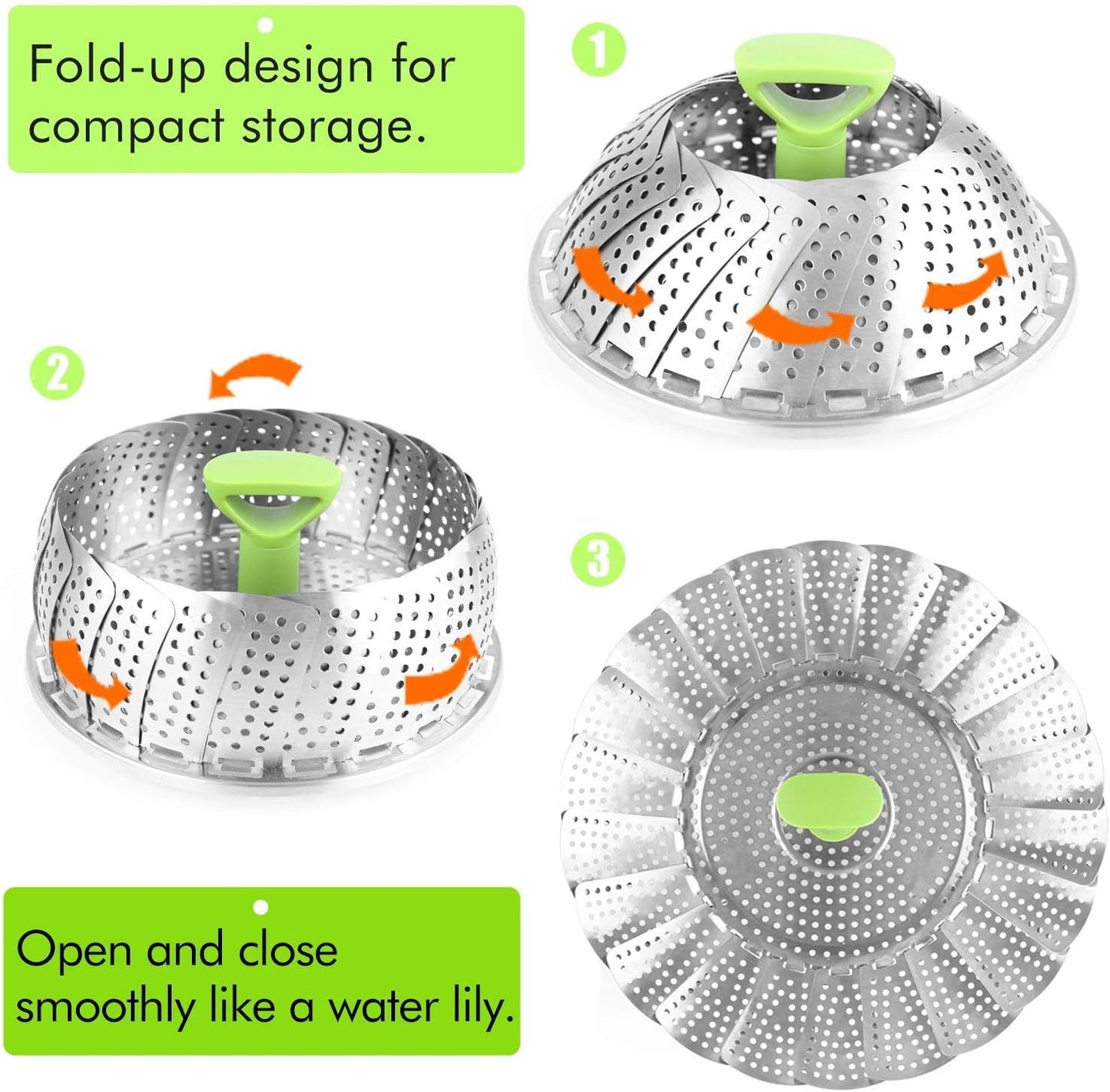 Fold-up design for compact storage.

1

2

3

Open and close smoothly like a water lily.