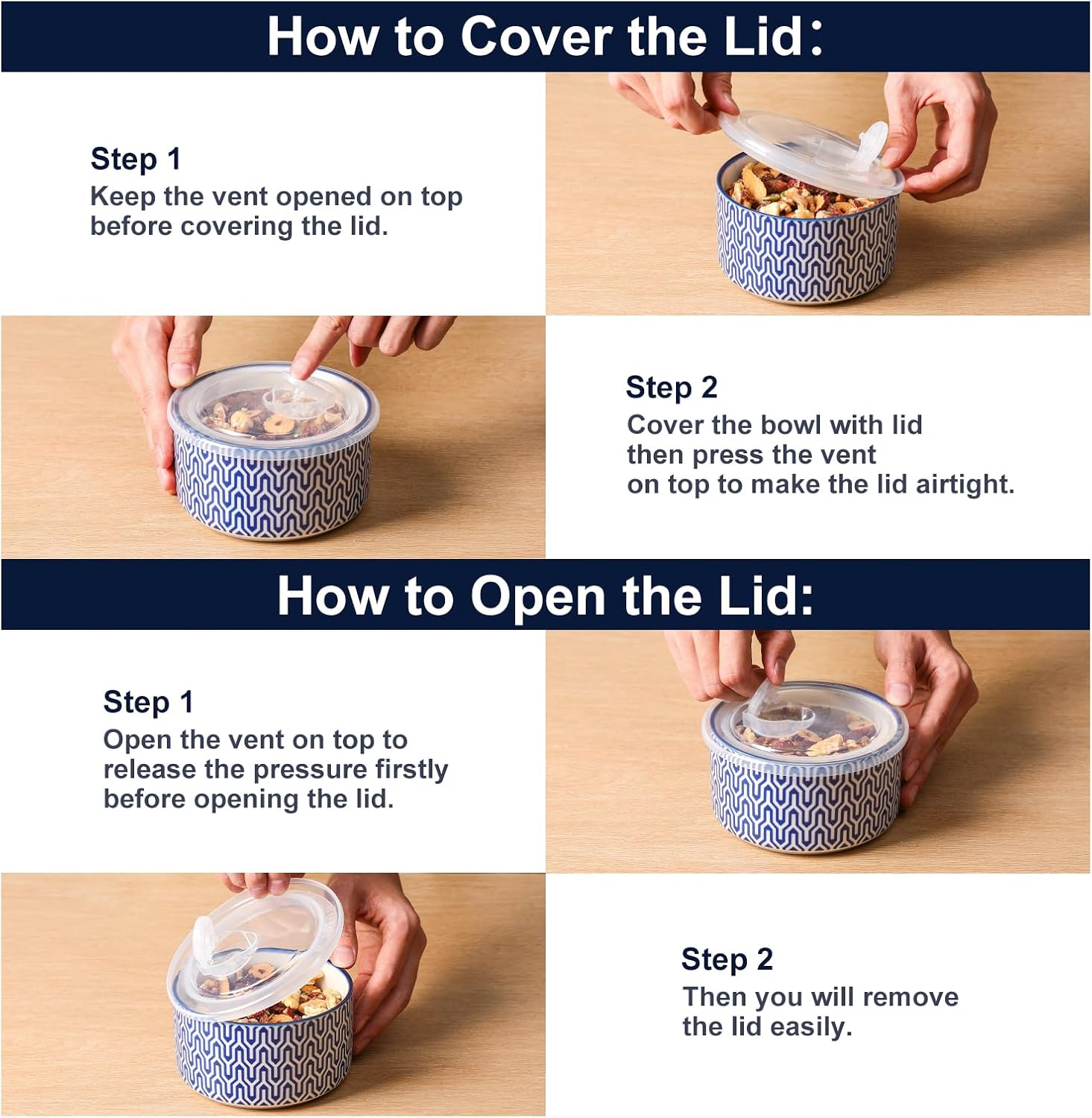 How to Cover the Lid：

Step 1
Keep the vent opened on top before covering the lid.

Step 2
Cover the bowl with lid then press the vent on top to make the lid airtight.

How to Open the Lid:

Step 1
Open the vent on top to release the pressure firstly before opening the lid.

Step 2
Then you will remove the lid easily.