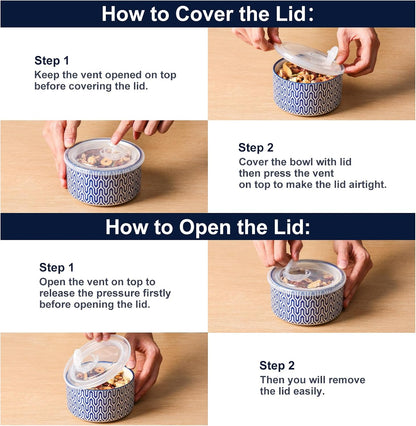 How to Cover the Lid:

Step 1
Keep the vent opened on top before covering the lid.

Step 2
Cover the bowl with lid then press the vent on top to make the lid airtight.

How to Open the Lid:

Step 1
Open the vent on top to release the pressure firstly before opening the lid.

Step 2
Then you will remove the lid easily.