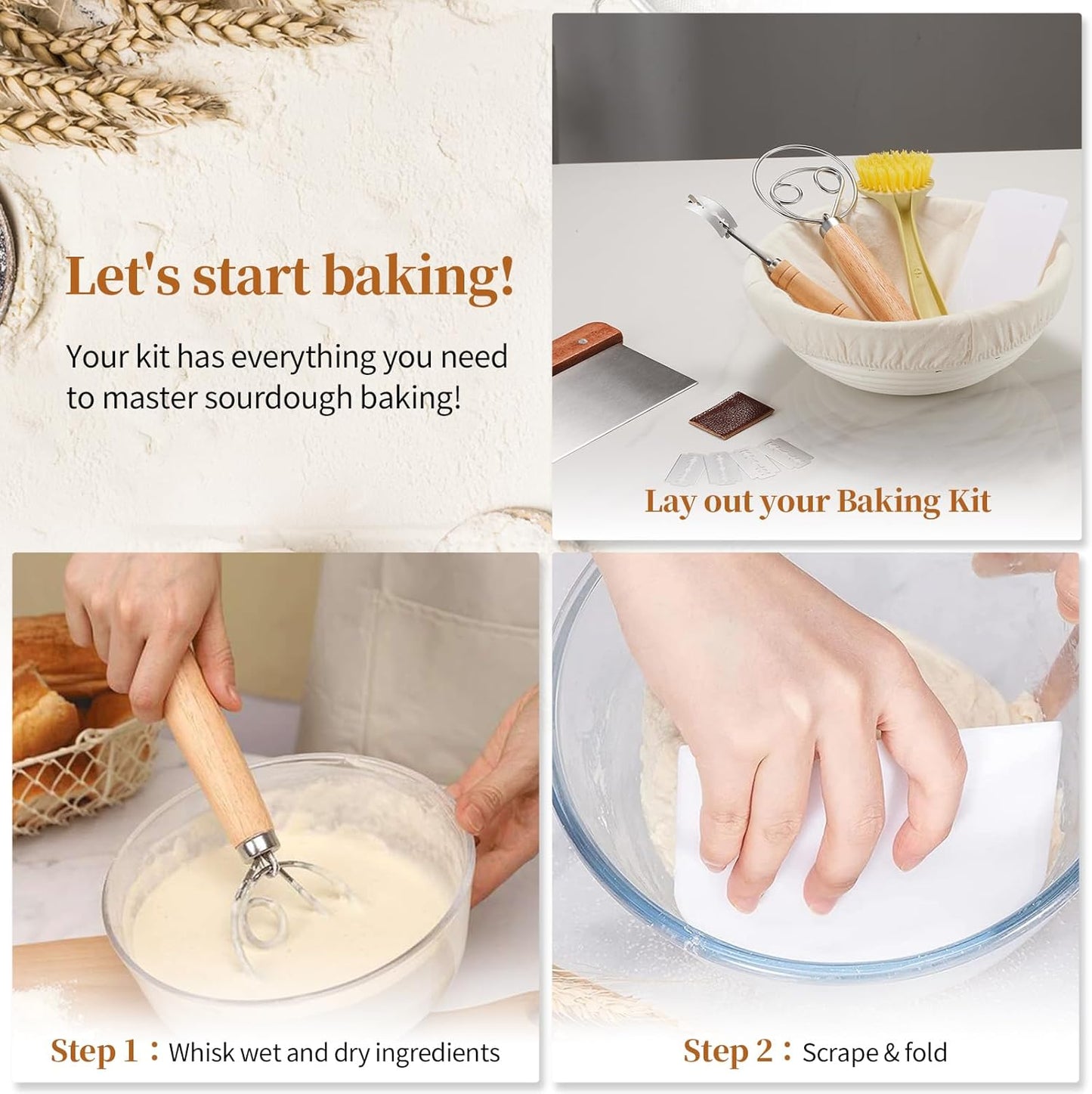 Let's start baking!

Your kit has everything you need to master sourdough baking!

Lay out your Baking Kit

Step 1：Whisk wet and dry ingredients

Step 2：Scrape & fold