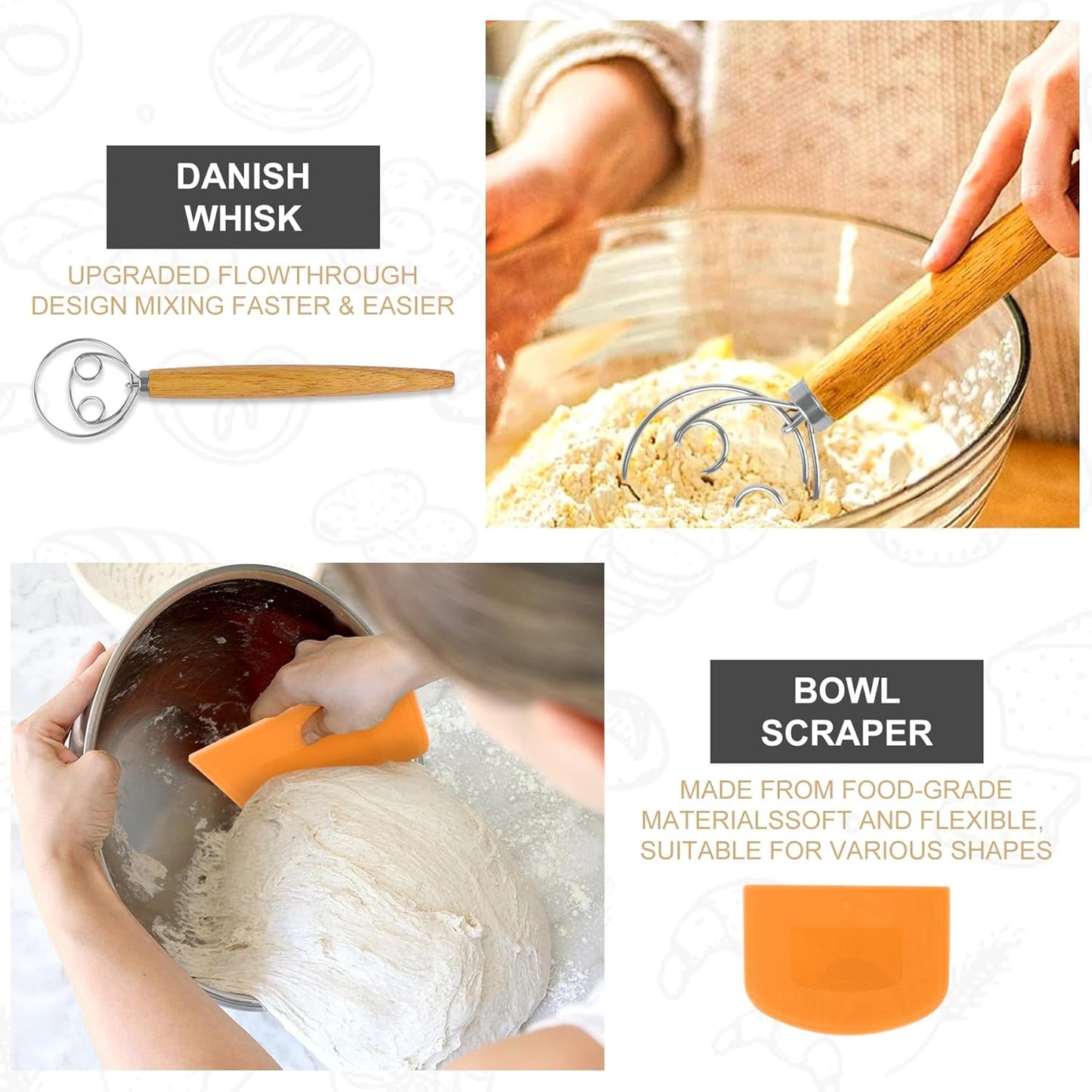 DANISH WHISK

UPGRADED FLOWTHROUGH DESIGN MIXING FASTER & EASIER

BOWL SCRAPER

MADE FROM FOOD-GRADE MATERIALSSOFT AND FLEXIBLE, SUITABLE FOR VARIOUS SHAPES