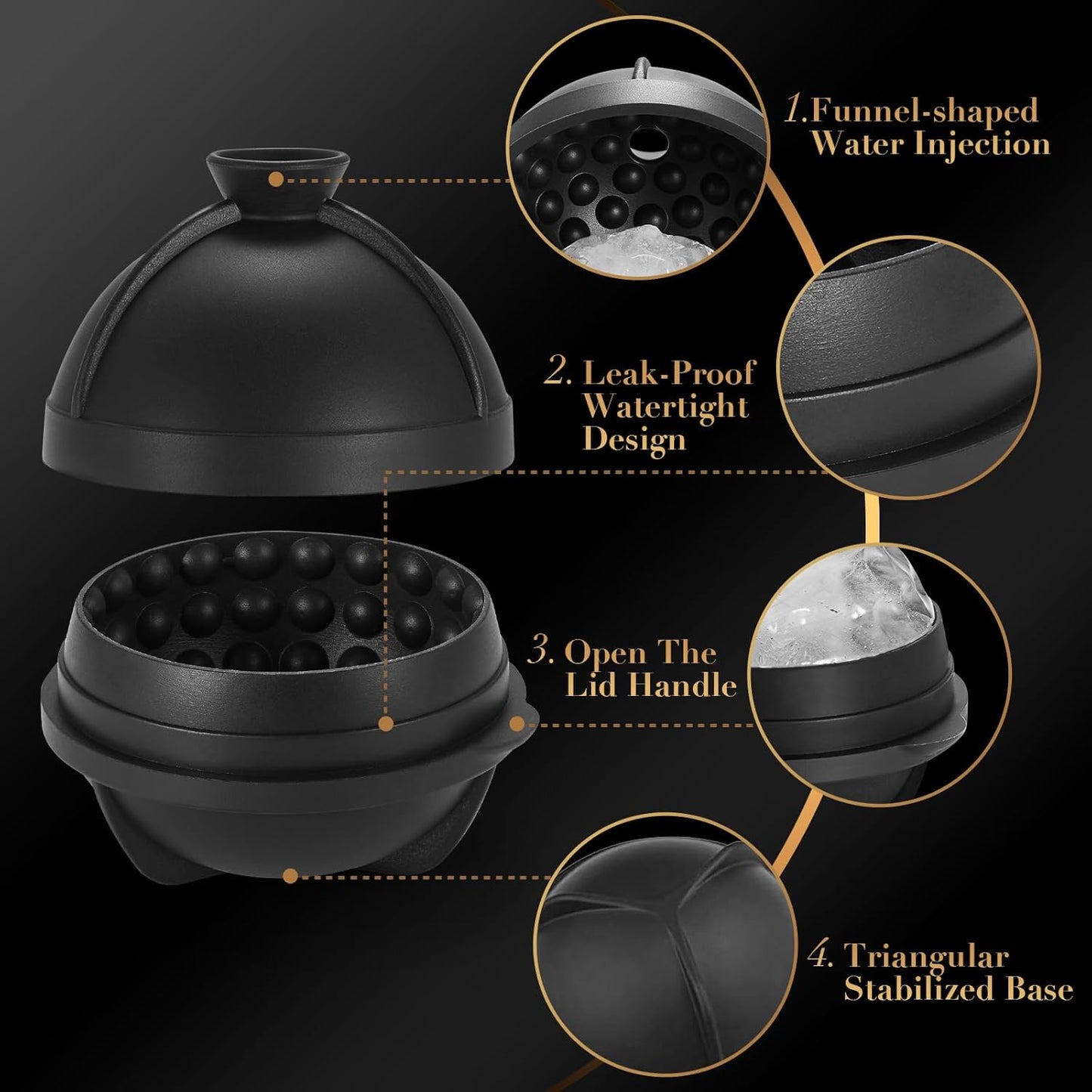 1.Funnel-shaped Water Injection

2. Leak-Proof Watertight Design

3. Open The Lid Handle

4. Triangular Stabilized Base