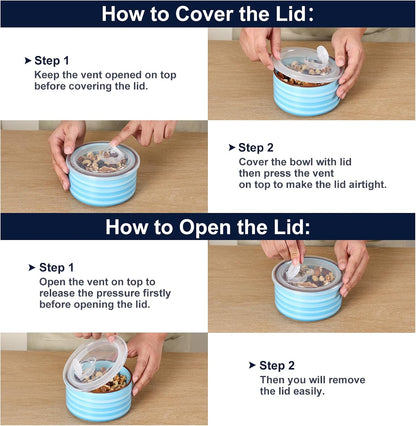 How to Cover the Lid:

➤ Step 1
Keep the vent opened on top before covering the lid.

➤ Step 2
Cover the bowl with lid then press the vent on top to make the lid airtight.

How to Open the Lid:

➤ Step 1
Open the vent on top to release the pressure firstly before opening the lid.

➤ Step 2
Then you will remove the lid easily.