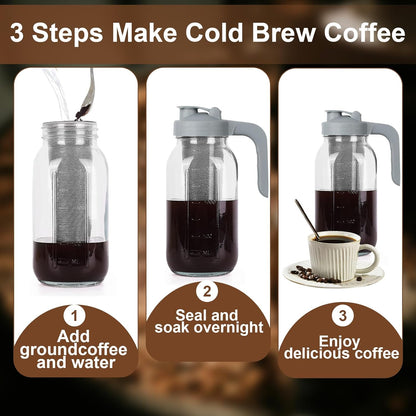 3 Steps Make Cold Brew Coffee

1
Add groundcoffee and water

2
Seal and soak overnight

3
Enjoy delicious coffee