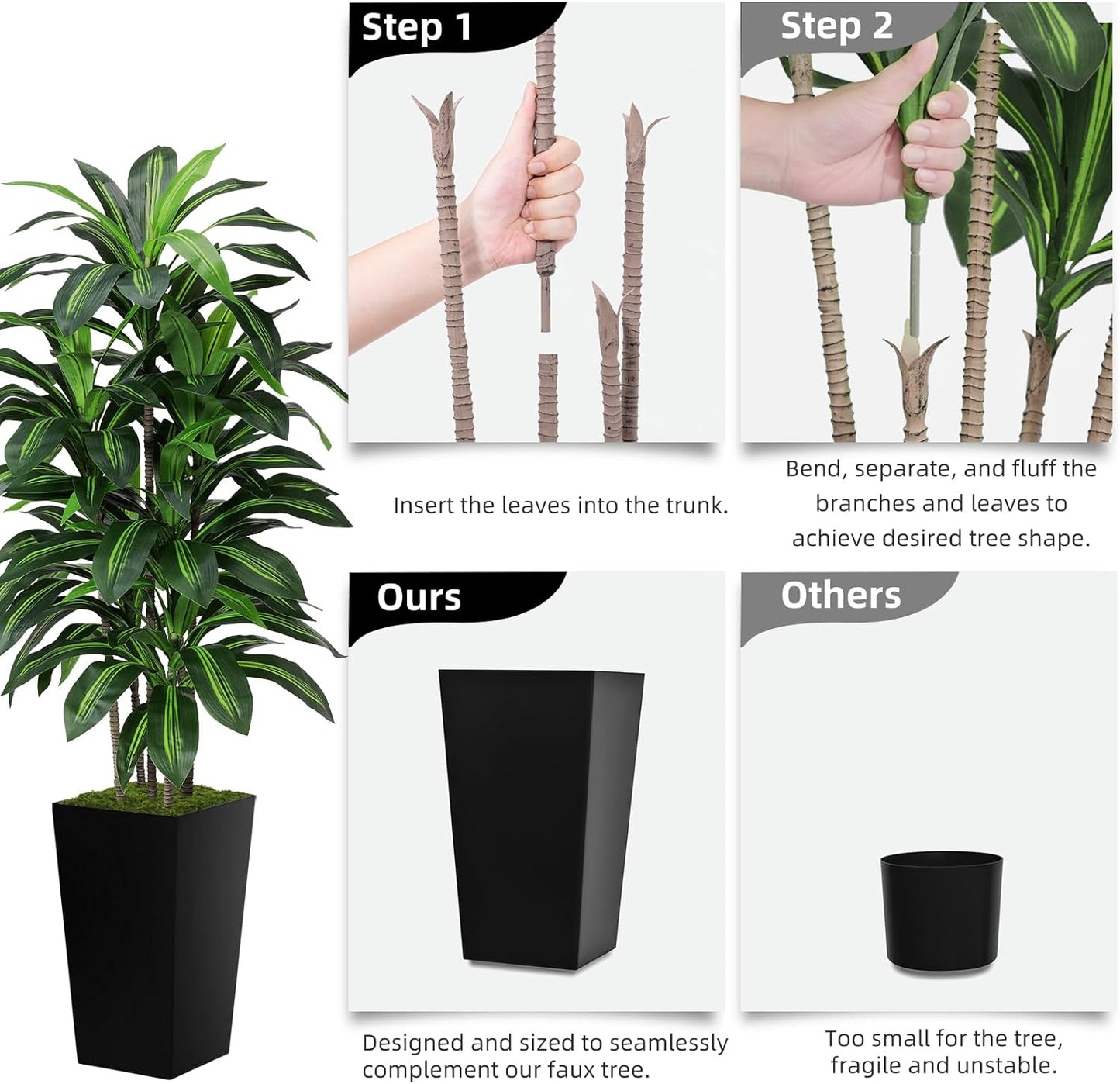 Step 1

Insert the leaves into the trunk.

Step 2

Bend, separate, and fluff the branches and leaves to achieve desired tree shape.

Ours

Designed and sized to seamlessly complement our faux tree.

Others

Too small for the tree, fragile and unstable.