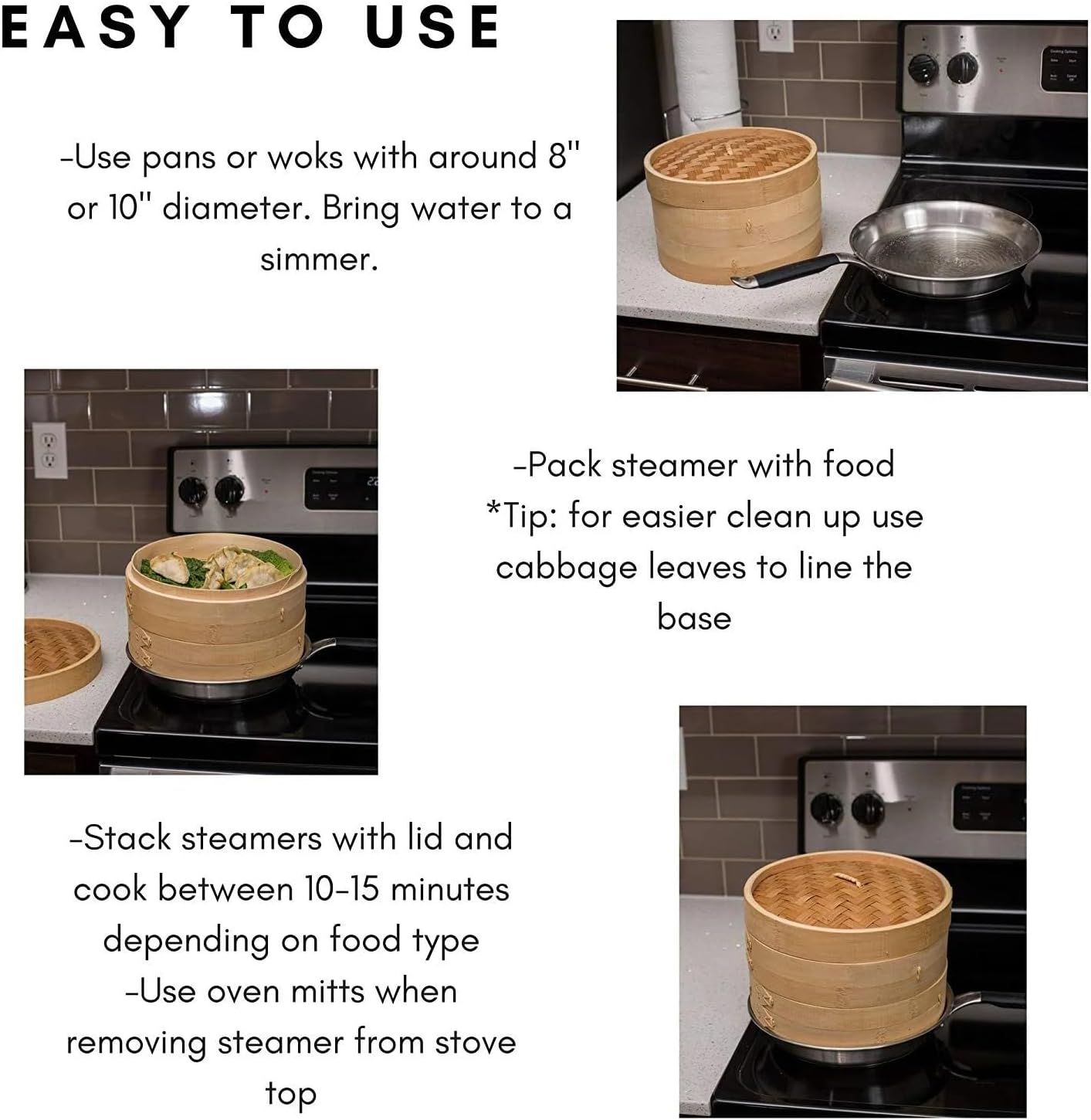 EASY TO USE

-Use pans or woks with around 8" or 10" diameter. Bring water to a simmer.

-Pack steamer with food
*Tip: for easier clean up use cabbage leaves to line the base

-Stack steamers with lid and cook between 10-15 minutes depending on food type
-Use oven mitts when removing steamer from stove top