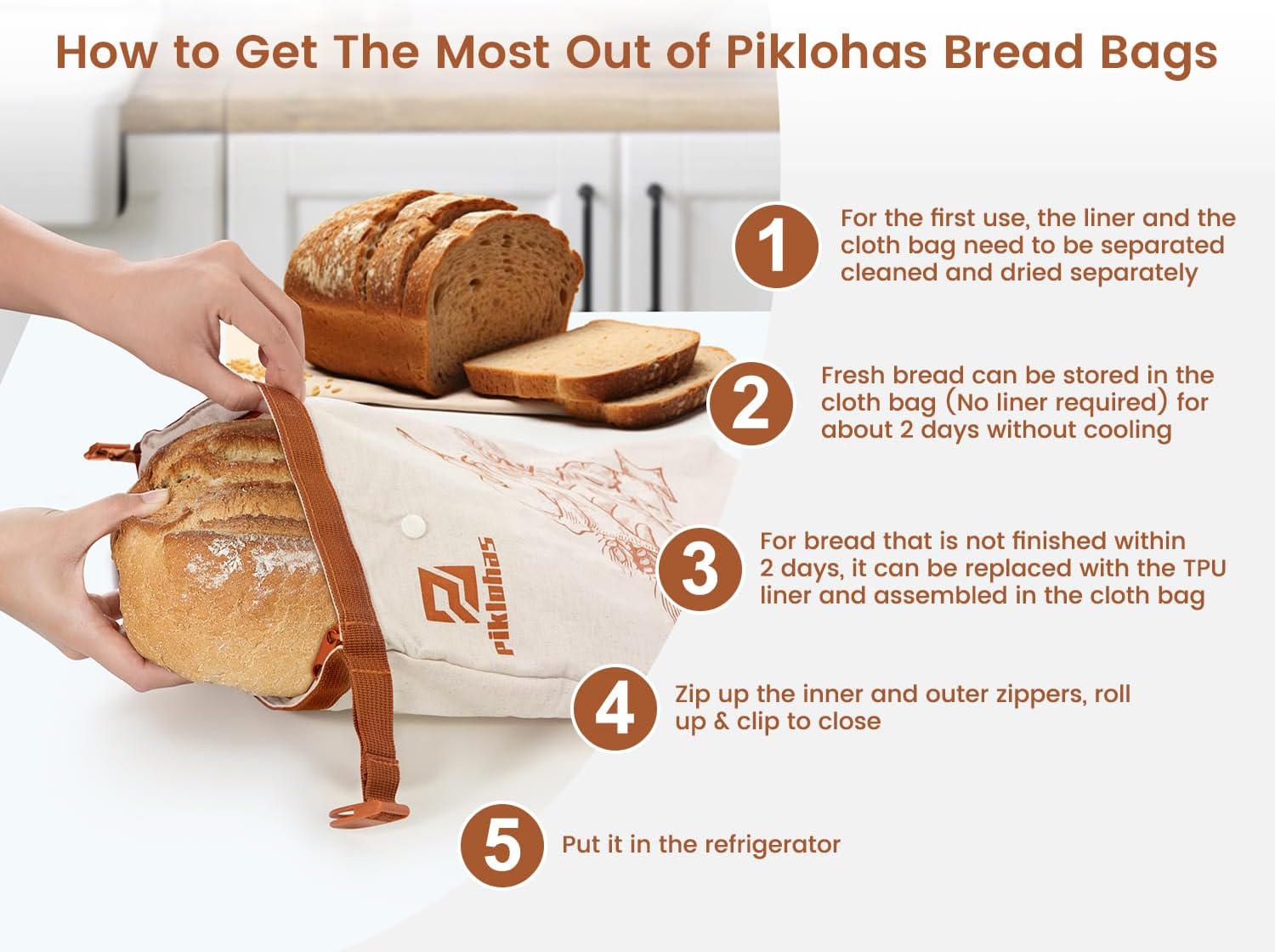 How to Get The Most Out of Piklohas Bread Bags

piklohas

1 For the first use, the liner and the cloth bag need to be separated cleaned and dried separately

2 Fresh bread can be stored in the cloth bag (No liner required) for about 2 days without cooling

3 For bread that is not finished within 2 days, it can be replaced with the TPU liner and assembled in the cloth bag

4 Zip up the inner and outer zippers, roll up & clip to close

5 Put it in the refrigerator