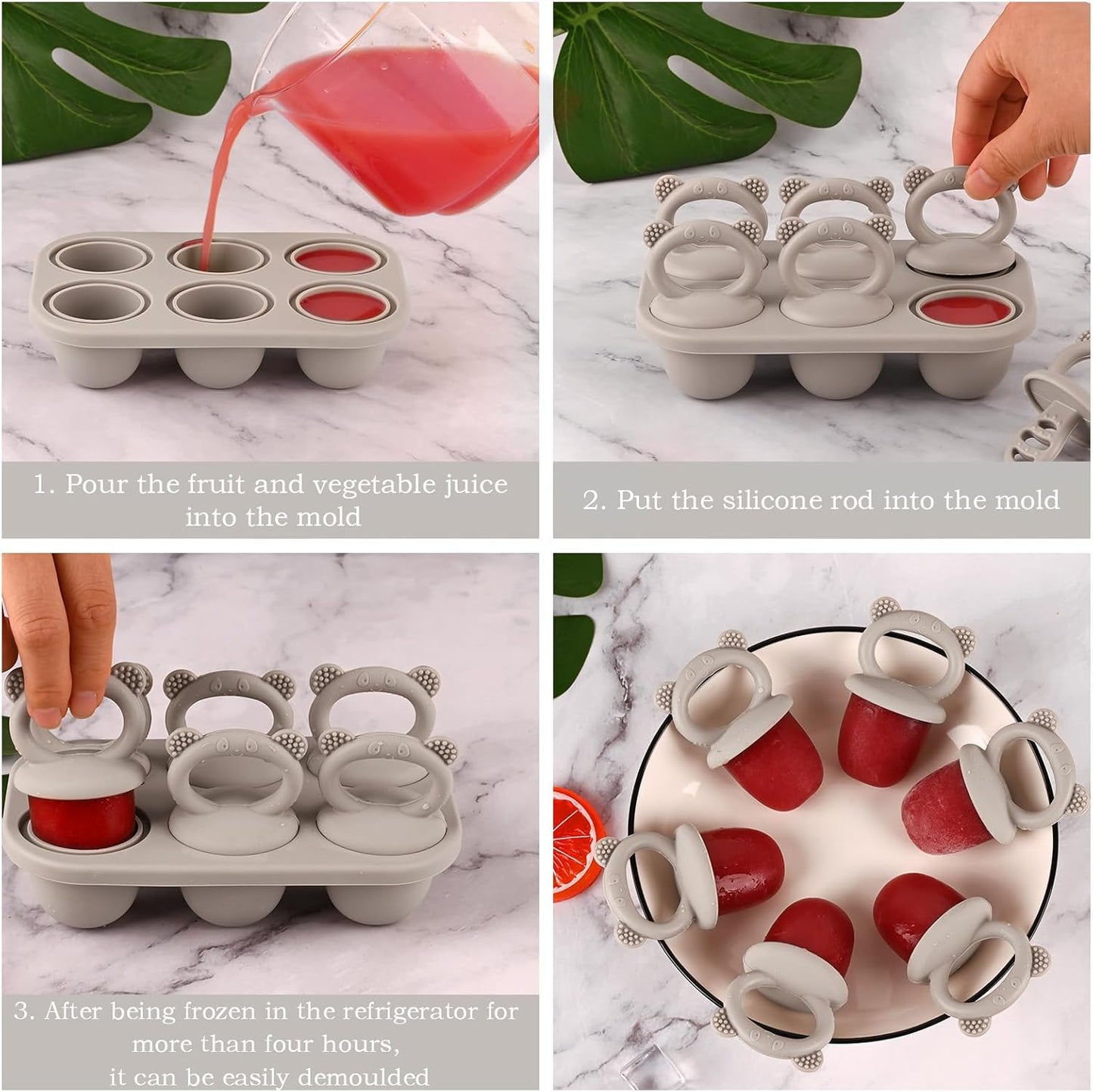 1. Pour the fruit and vegetable juice into the mold

2. Put the silicone rod into the mold

3. After being frozen in the refrigerator for more than four hours, it can be easily demoulded