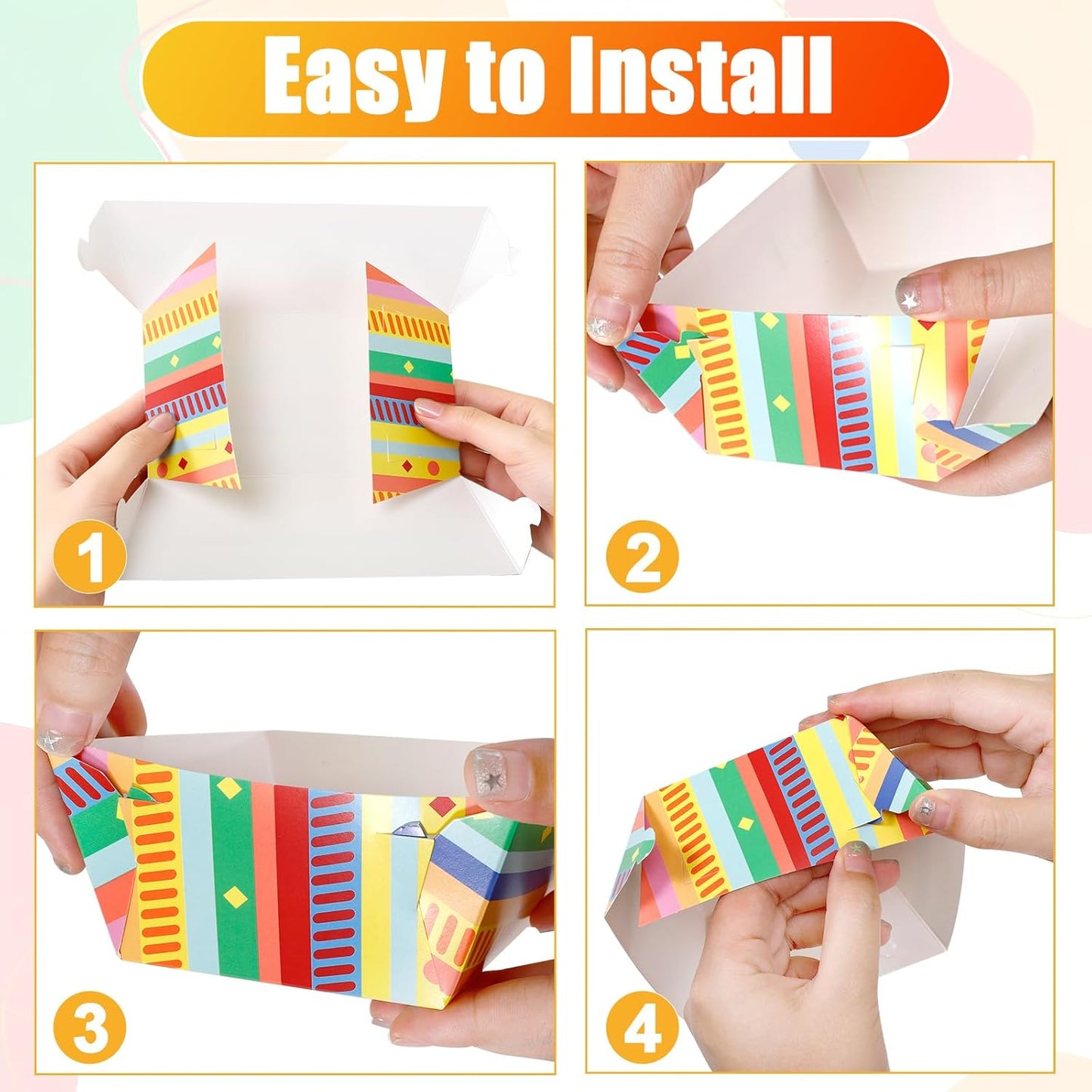 Easy to Install

1

2

3

4