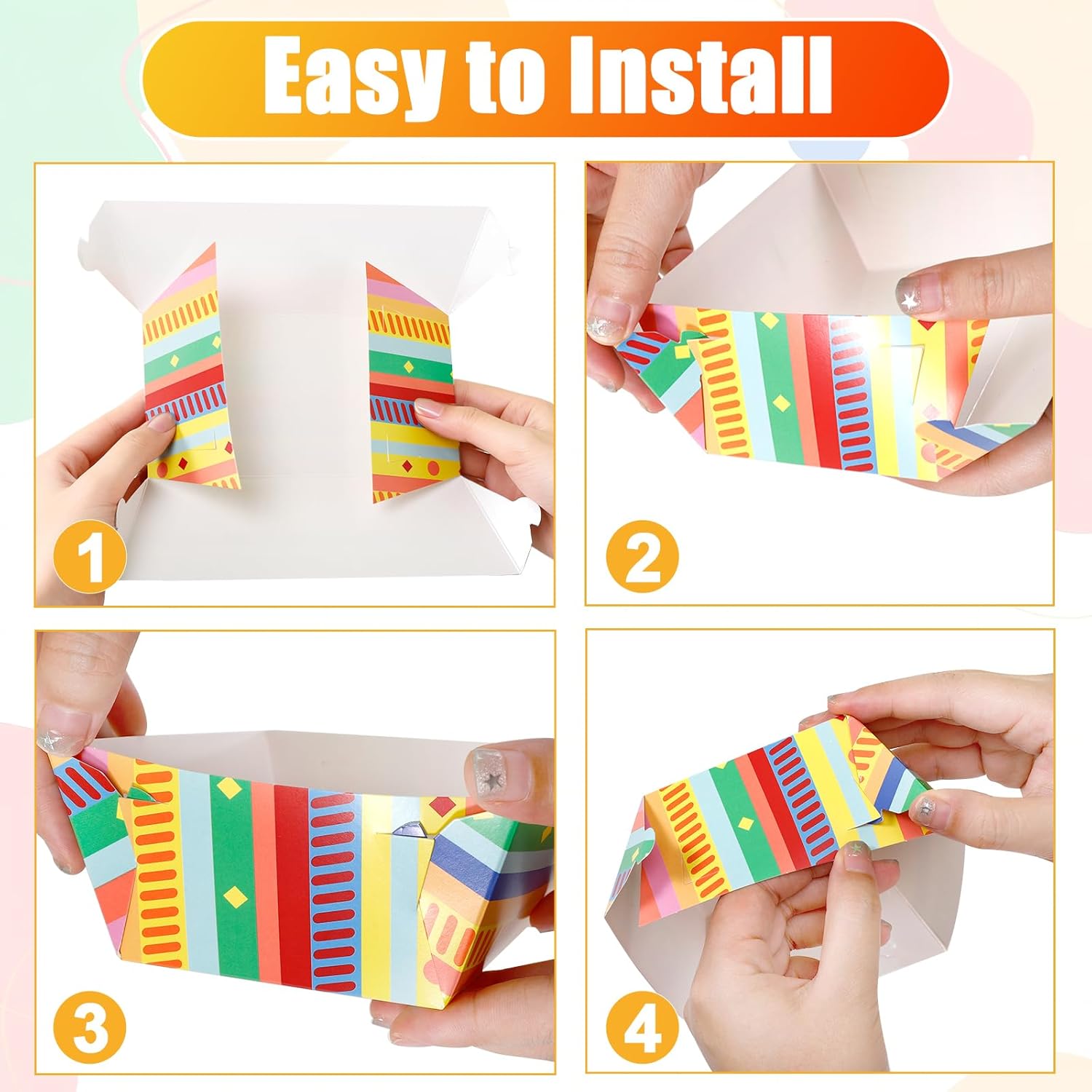 Easy to Install

1

2

3

4