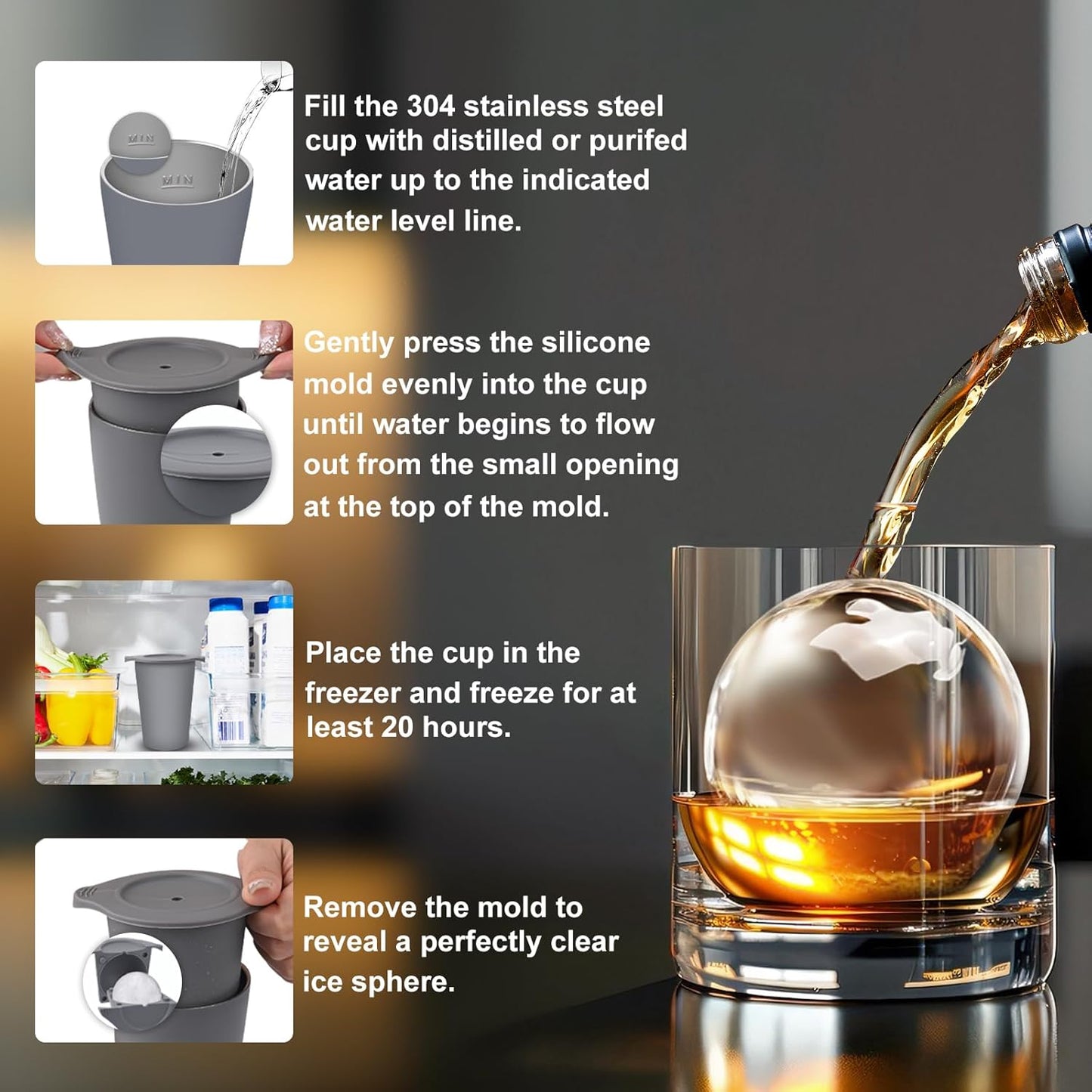 MIN

MIN

Fill the 304 stainless steel cup with distilled or purifed water up to the indicated water level line.

Gently press the silicone mold evenly into the cup until water begins to flow out from the small opening at the top of the mold.

Place the cup in the freezer and freeze for at least 20 hours.

Remove the mold to reveal a perfectly clear ice sphere.