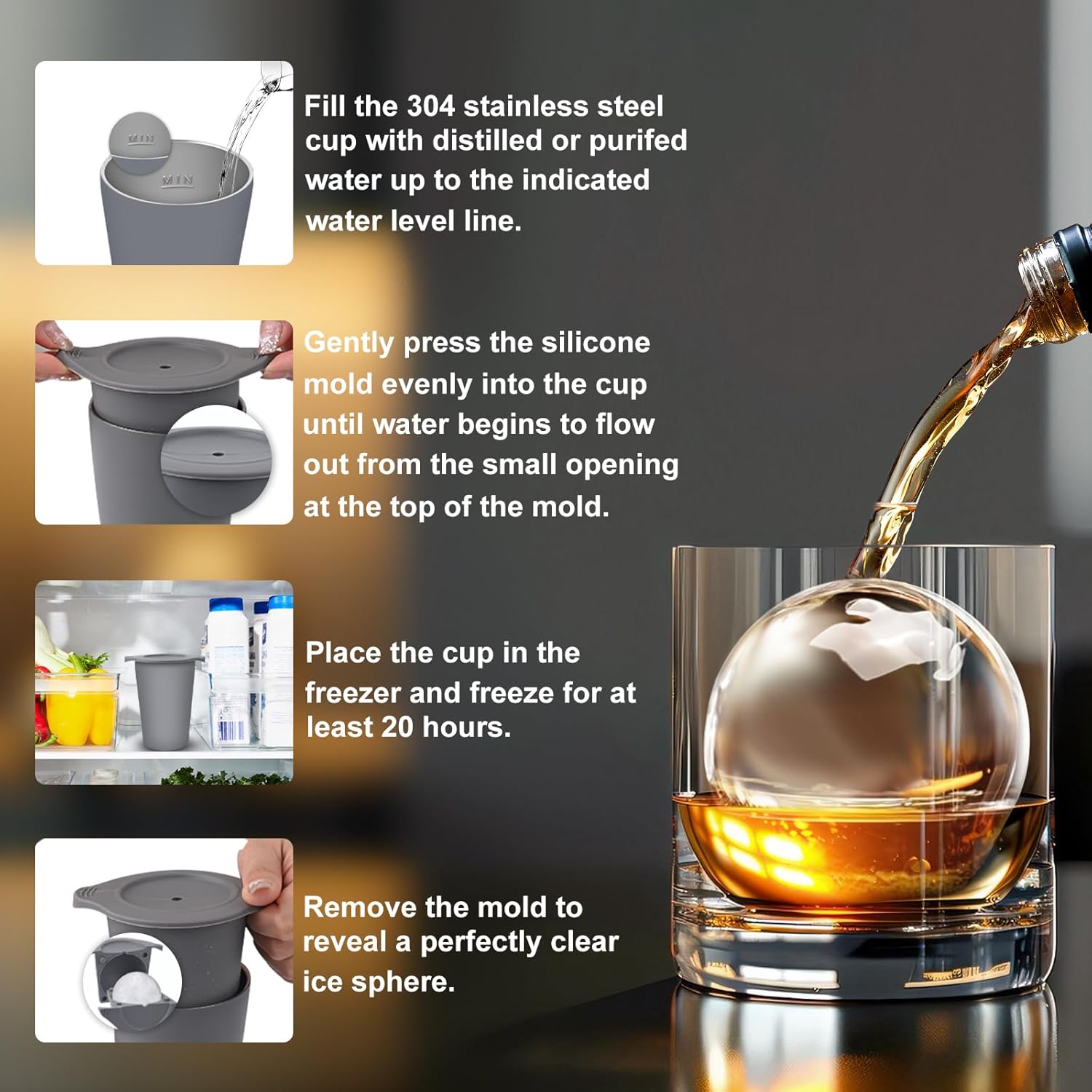 MIN

MIN

Fill the 304 stainless steel cup with distilled or purifed water up to the indicated water level line.

Gently press the silicone mold evenly into the cup until water begins to flow out from the small opening at the top of the mold.

Place the cup in the freezer and freeze for at least 20 hours.

Remove the mold to reveal a perfectly clear ice sphere.