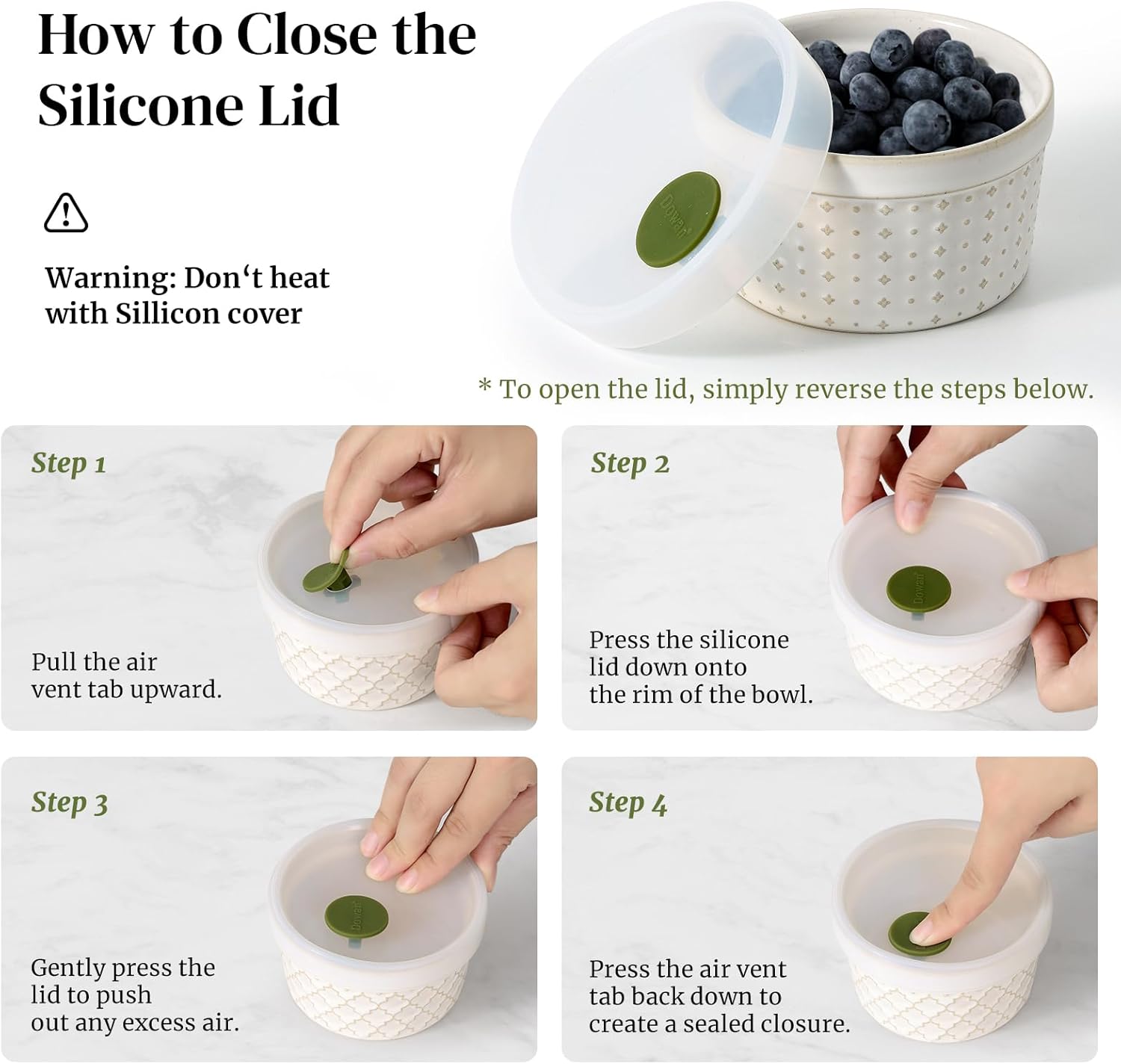 How to Close the Silicone Lid

Warning: Don‘t heat with Sillicon cover

Dowan

* To open the lid, simply reverse the steps below.

Step 1

Pull the air vent tab upward.

Step 2

Dowan

Press the silicone lid down onto the rim of the bowl.

Step 3

Dowan

Gently press the lid to push out any excess air.

Step 4

Press the air vent tab back down to create a sealed closure.