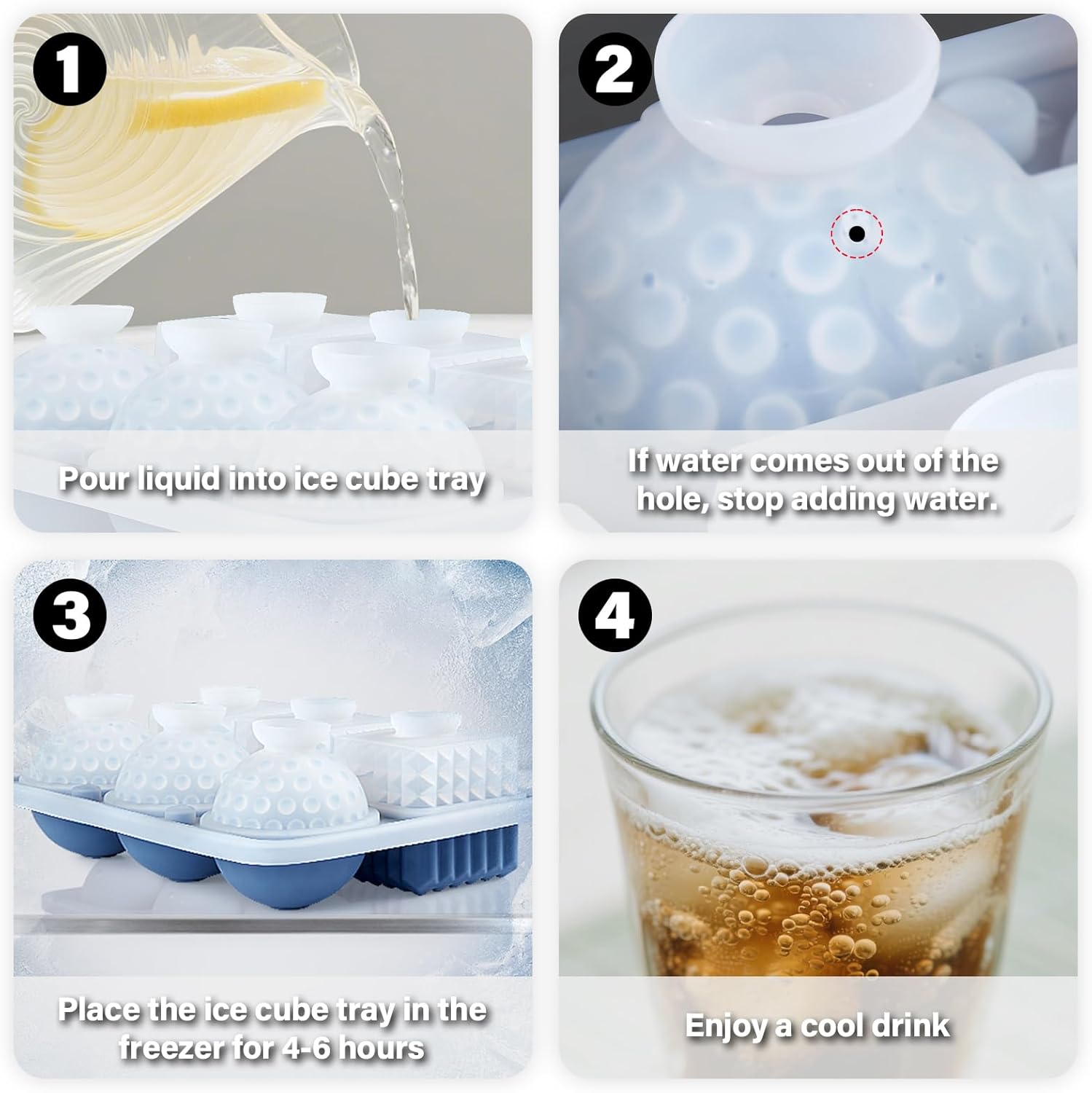 1

Pour liquid into ice cube tray

2

If water comes out of the hole, stop adding water.

3

Place the ice cube tray in the freezer for 4-6 hours

4

Enjoy a cool drink