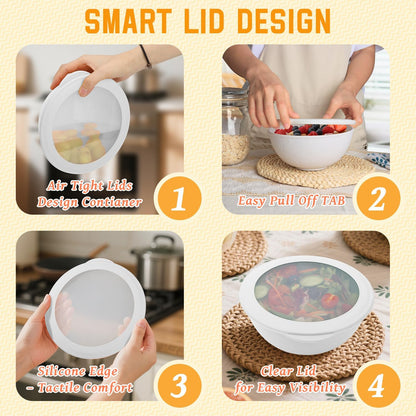 SMART LID DESIGN

Air Tight Lids Design Contianer

1

Easy Pull Off TAB

2

Silicone Edge - Tactile Comfort

3

Clear Lid for Easy Visibility

4