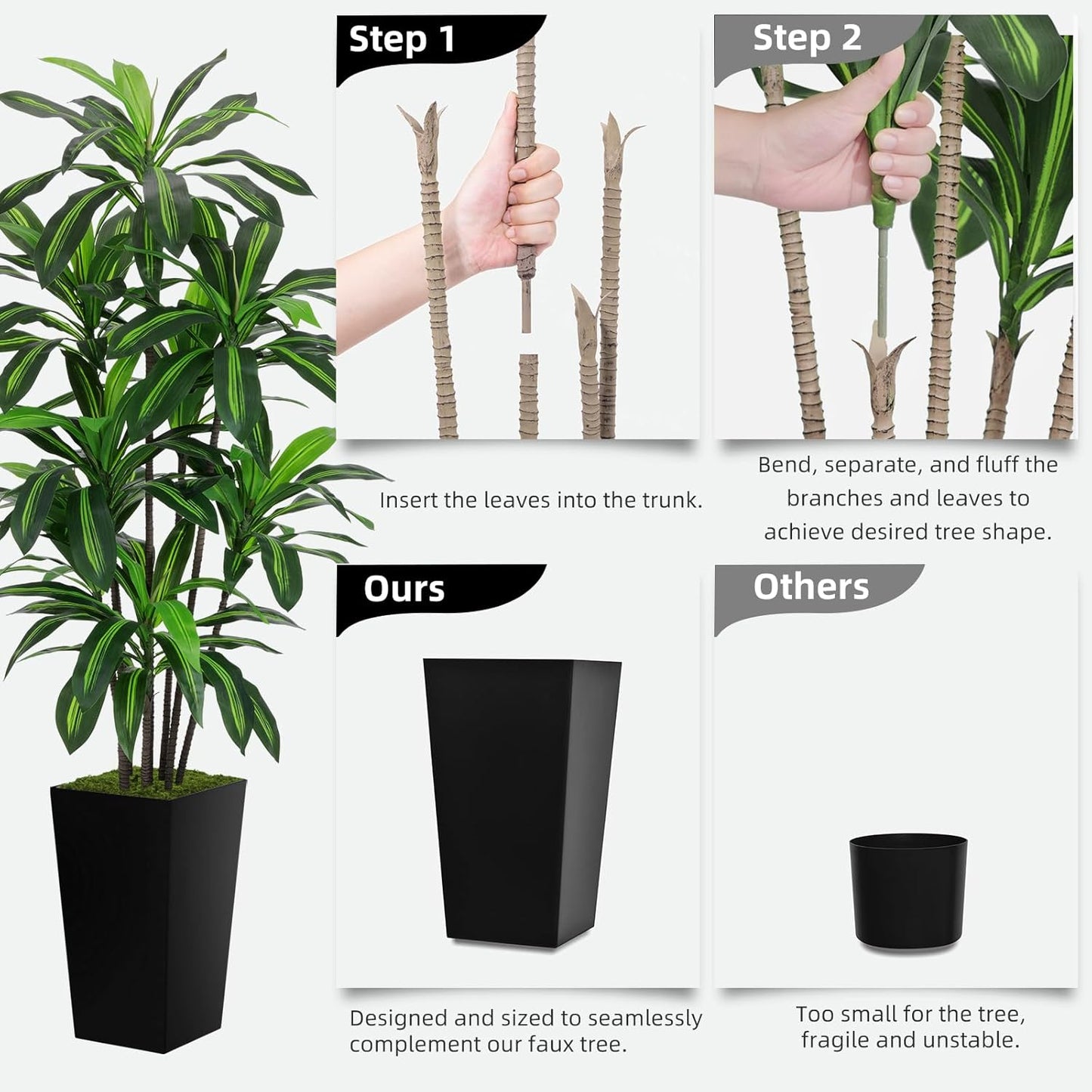 Step 1

Insert the leaves into the trunk.

Step 2

Bend, separate, and fluff the branches and leaves to achieve desired tree shape.

Ours

Designed and sized to seamlessly complement our faux tree.

Others

Too small for the tree, fragile and unstable.