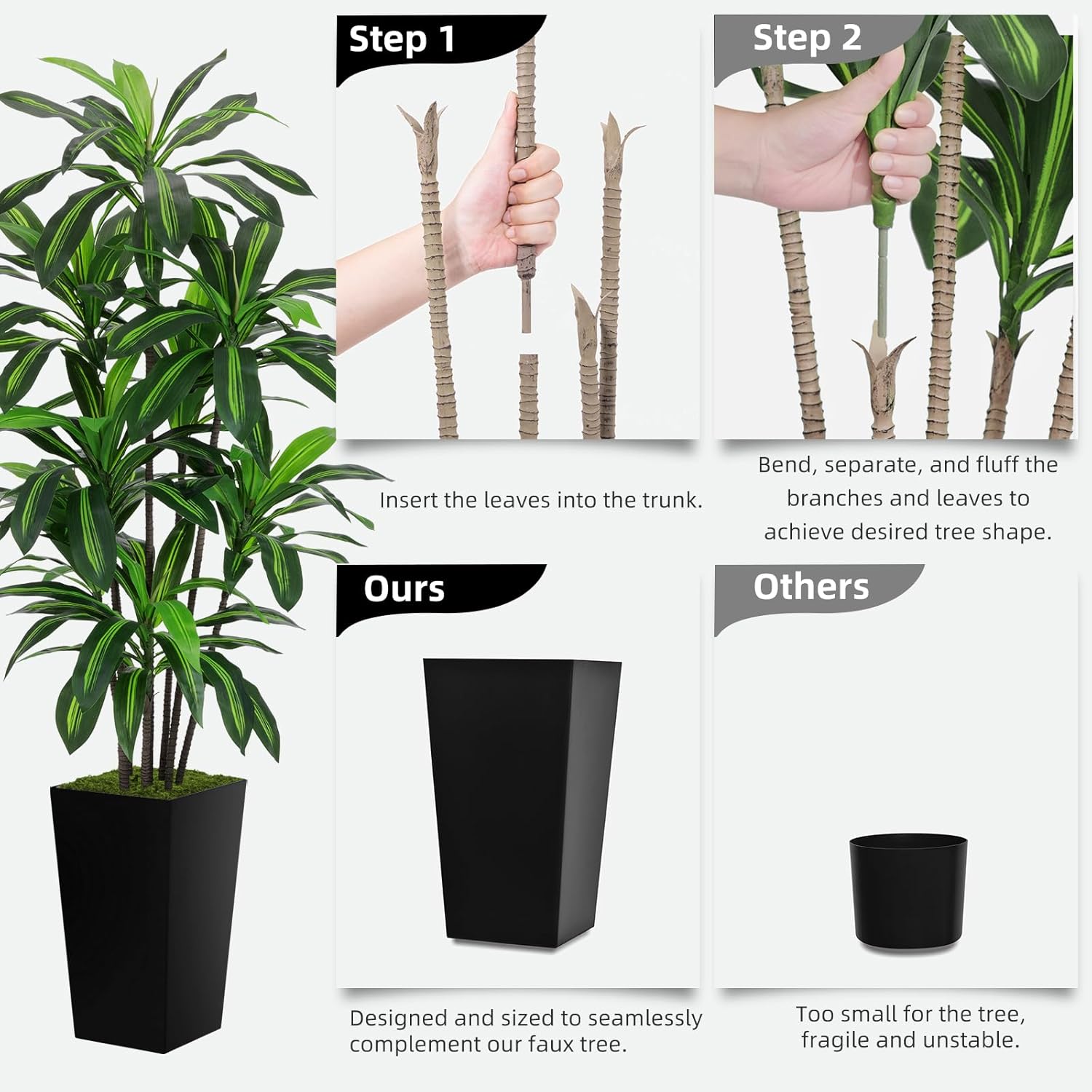 Step 1

Insert the leaves into the trunk.

Step 2

Bend, separate, and fluff the branches and leaves to achieve desired tree shape.

Ours

Designed and sized to seamlessly complement our faux tree.

Others

Too small for the tree, fragile and unstable.