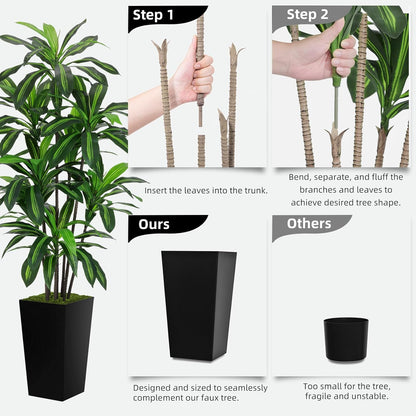 Step 1

Insert the leaves into the trunk.

Step 2

Bend, separate, and fluff the branches and leaves to achieve desired tree shape.

Ours

Designed and sized to seamlessly complement our faux tree.

Others

Too small for the tree, fragile and unstable.