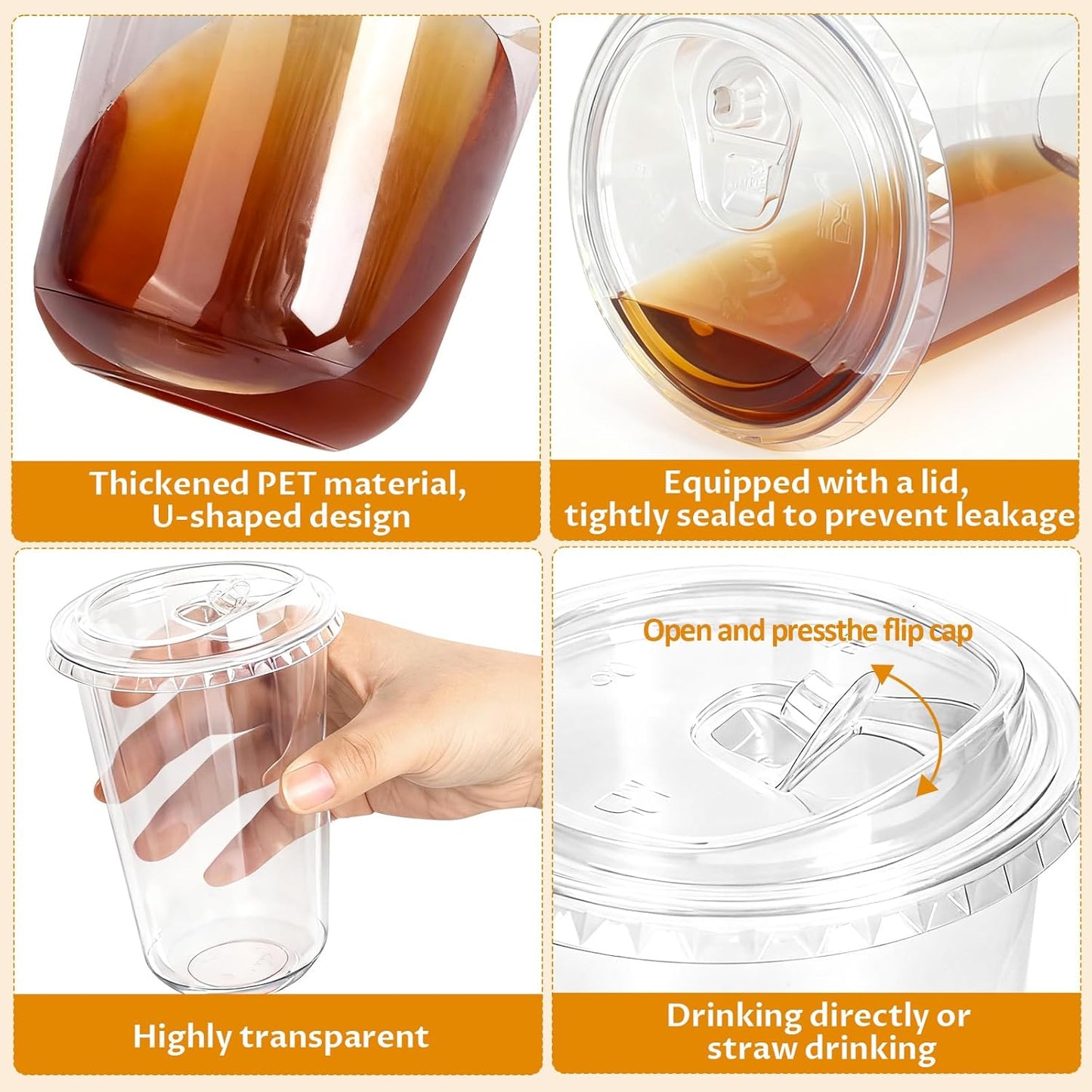 Thickened PET material, U-shaped design

Equipped with a lid, tightly sealed to prevent leakage

Highly transparent

Open and pressthe flip cap

Drinking directly or straw drinking