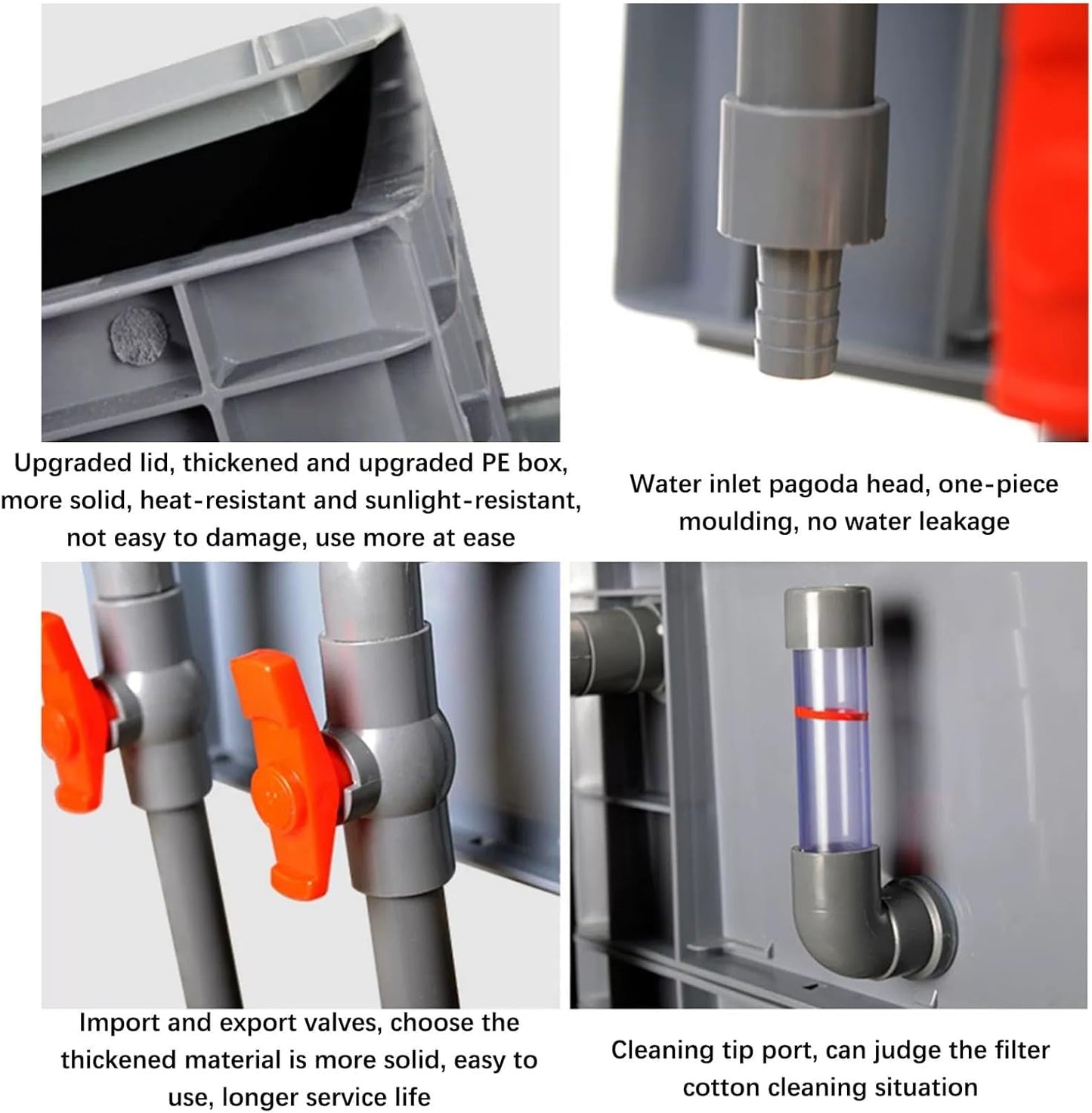 Upgraded lid, thickened and upgraded PE box, more solid, heat-resistant and sunlight-resistant, not easy to damage, use more at ease

Water inlet pagoda head, one-piece moulding, no water leakage

Import and export valves, choose the thickened material is more solid, easy to use, longer service life

Cleaning tip port, can judge the filter cotton cleaning situation