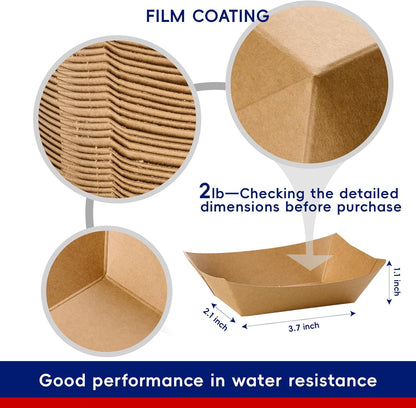 FILM COATING

2lb—Checking the detailed dimensions before purchase

1.1 inch

2.1 inch

3.7 inch

Good performance in water resistance