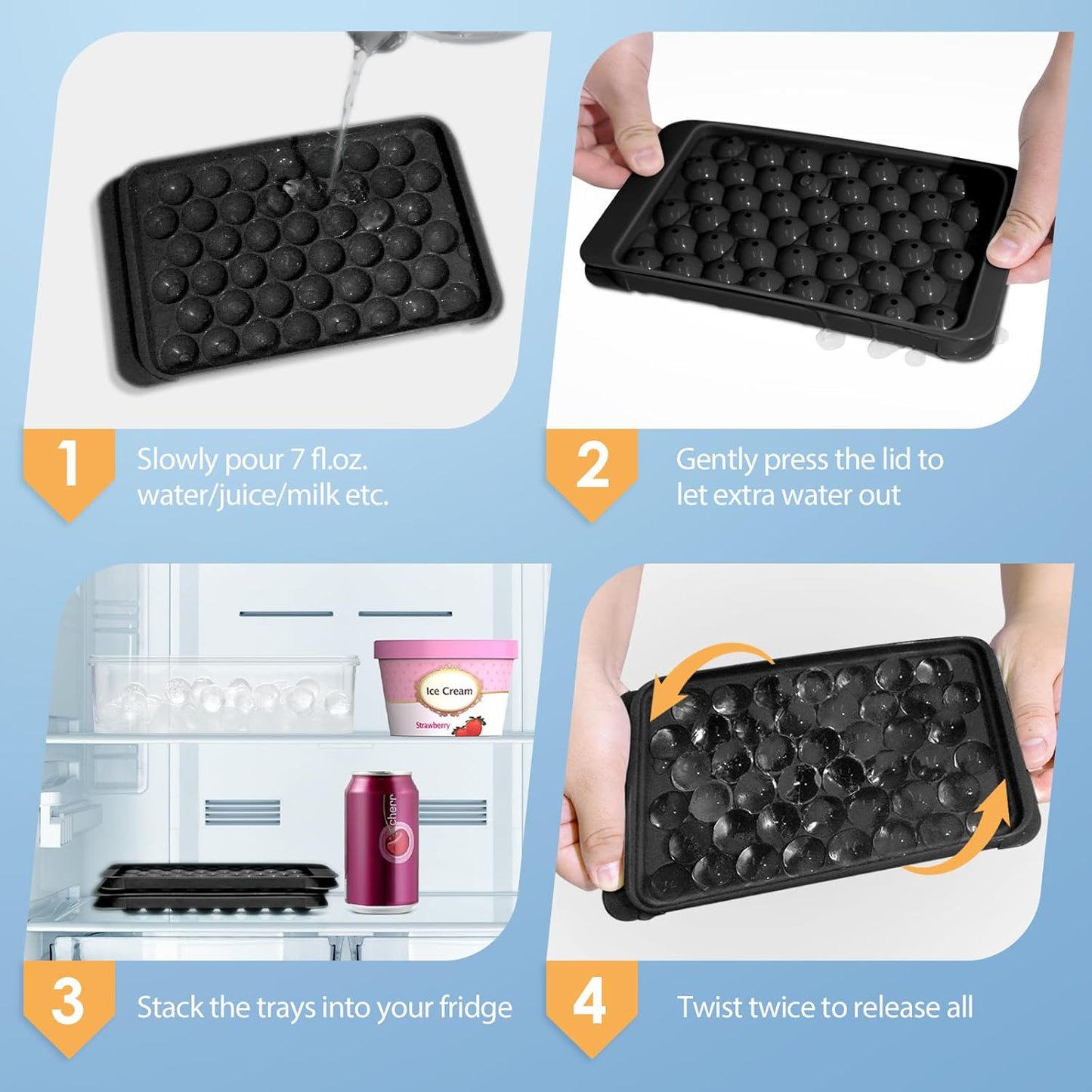 1

Slowly pour 7 fl.oz. water/juice/milk etc.

2

Gently press the lid to let extra water out

Ice Cream

Strawberry

cherr

3

Stack the trays into your fridge

4

Twist twice to release all