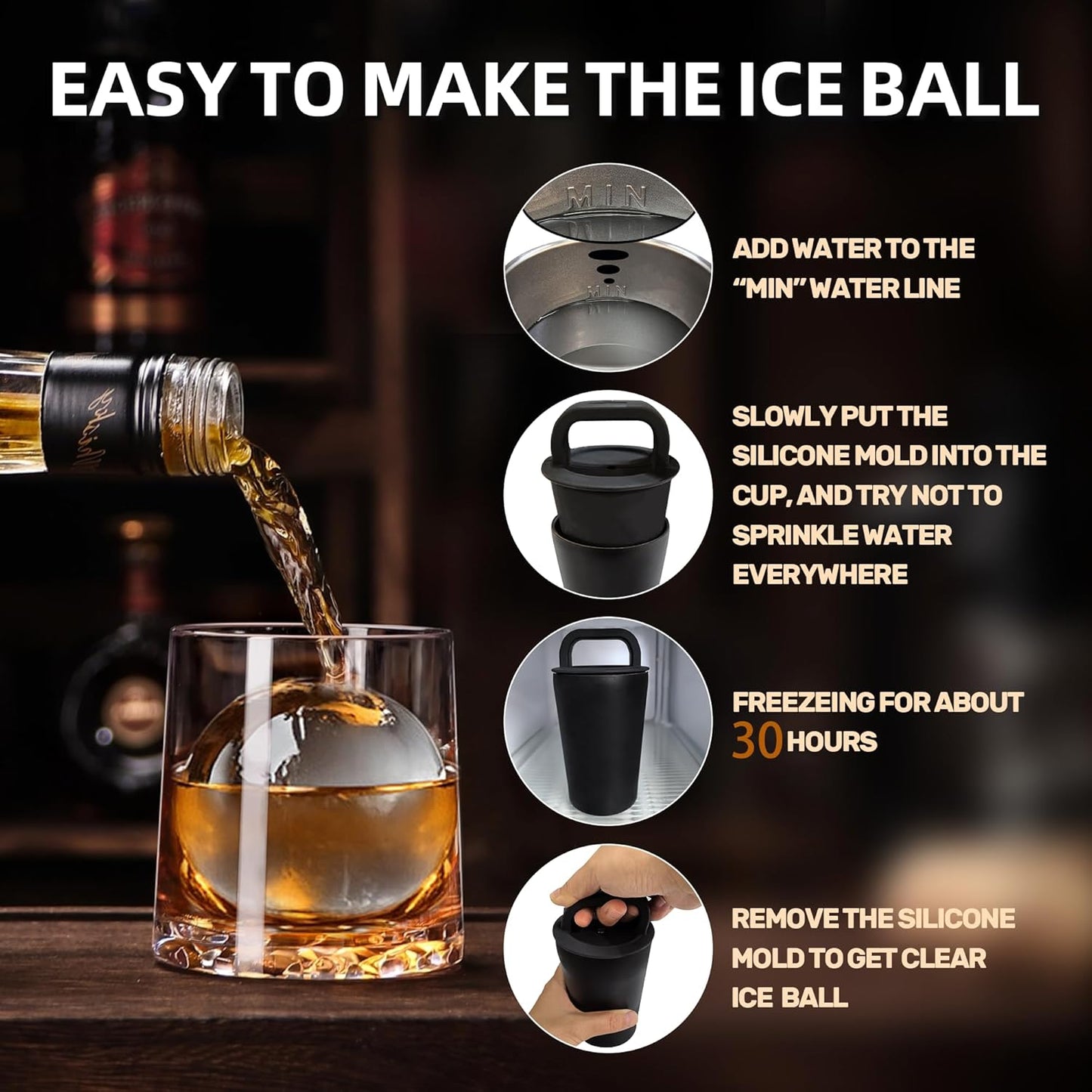 EASY TO MAKE THE ICE BALL

MIN

MIN

ADD WATER TO THE "MIN" WATER LINE

SLOWLY PUT THE SILICONE MOLD INTO THE CUP, AND TRY NOT TO SPRINKLE WATER EVERYWHERE

FREEZEING FOR ABOUT 30 HOURS

REMOVE THE SILICONE MOLD TO GET CLEAR ICE BALL