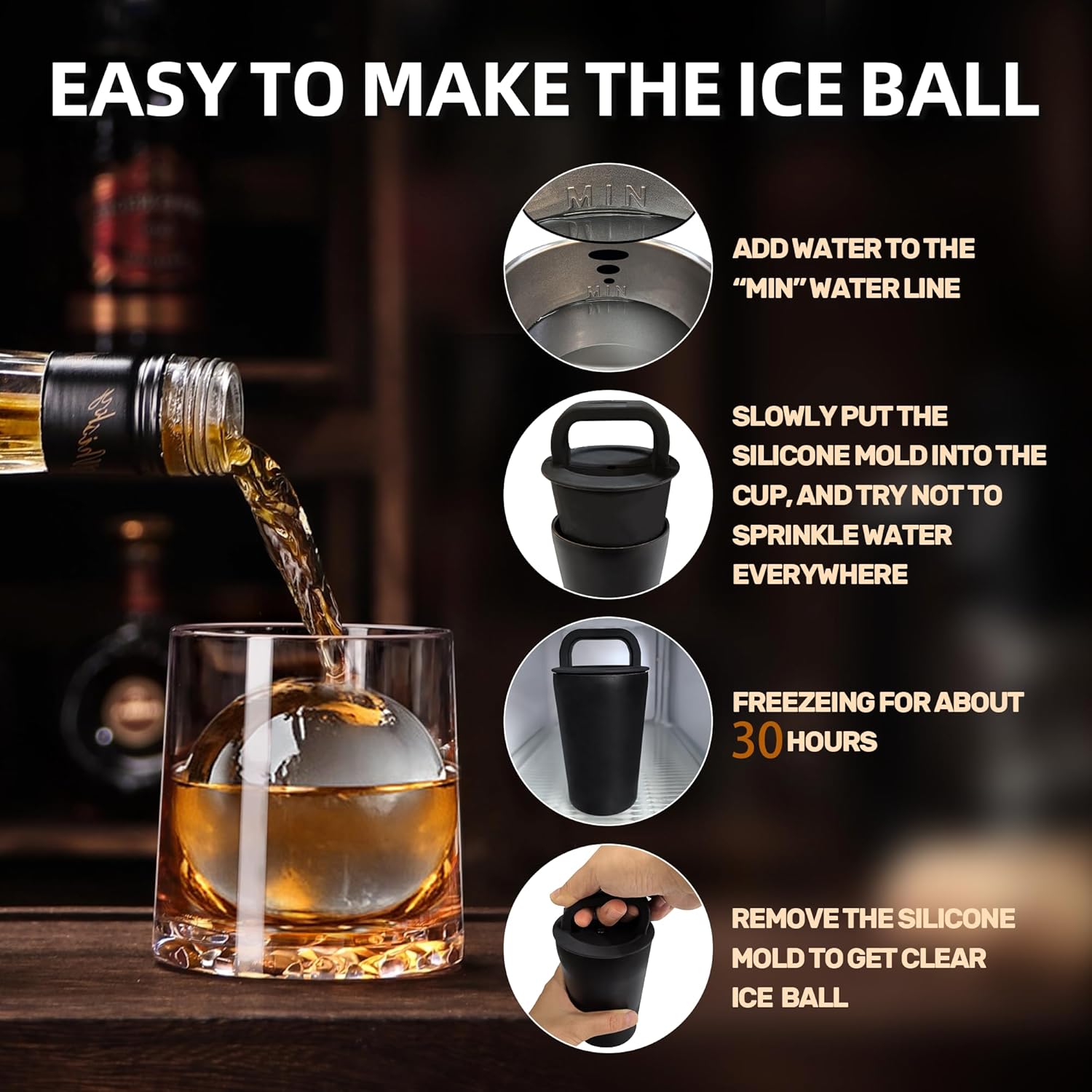 EASY TO MAKE THE ICE BALL

MIN

MIN

ADD WATER TO THE "MIN" WATER LINE

SLOWLY PUT THE SILICONE MOLD INTO THE CUP, AND TRY NOT TO SPRINKLE WATER EVERYWHERE

FREEZEING FOR ABOUT 30 HOURS

REMOVE THE SILICONE MOLD TO GET CLEAR ICE BALL