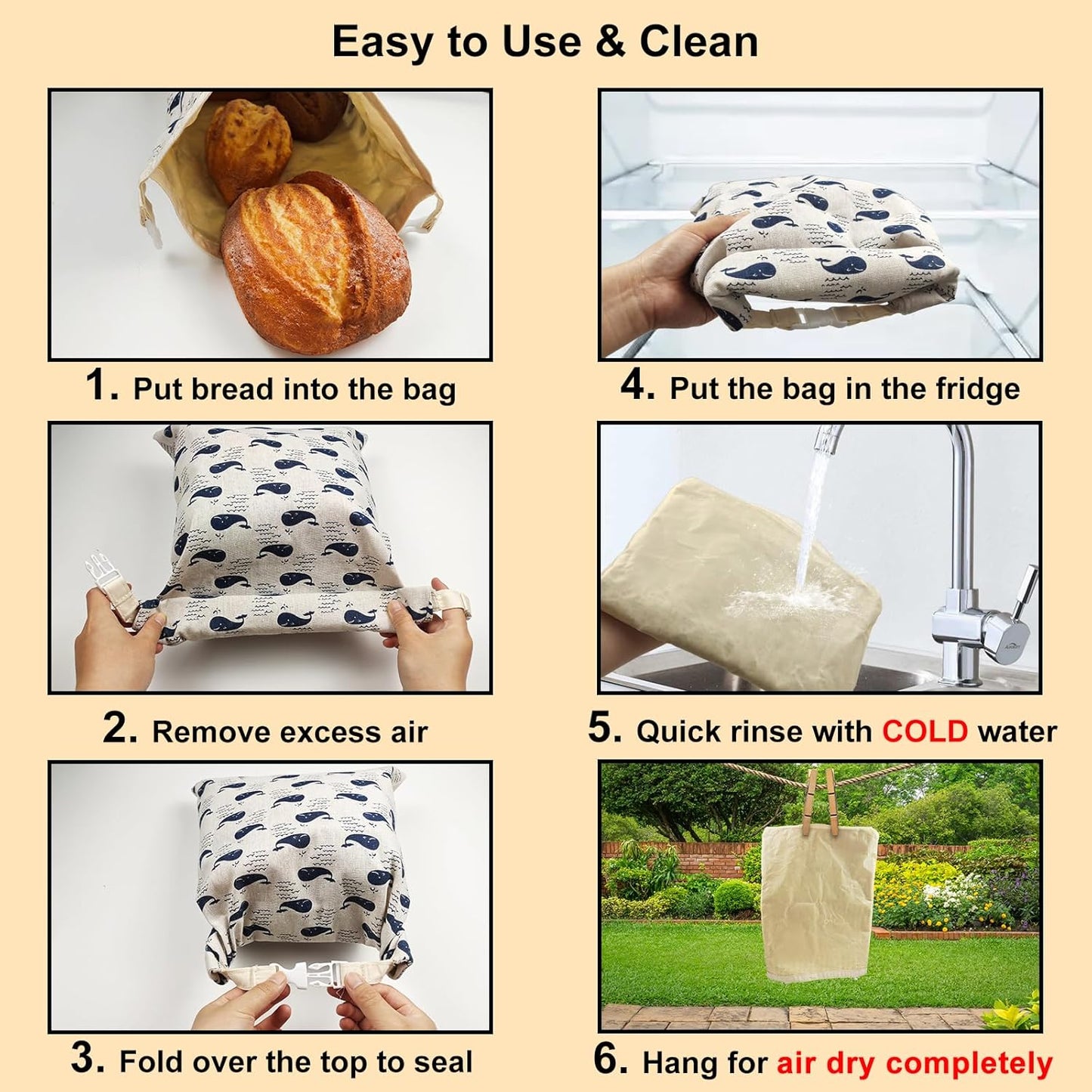 Easy to Use & Clean

1. Put bread into the bag

2. Remove excess air

3. Fold over the top to seal

4. Put the bag in the fridge

5. Quick rinse with COLD water

6. Hang for air dry completely