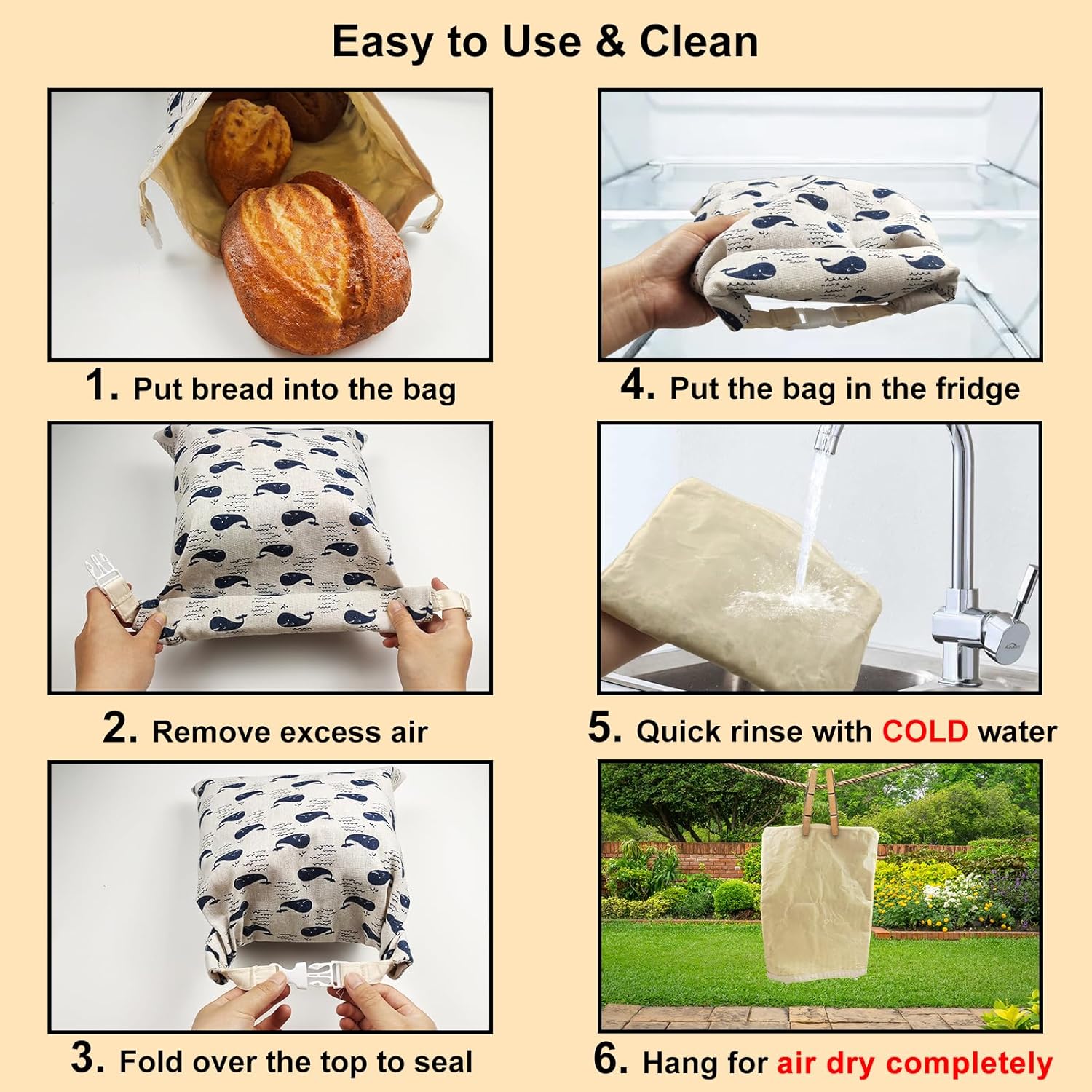 Easy to Use & Clean

1. Put bread into the bag

2. Remove excess air

3. Fold over the top to seal

4. Put the bag in the fridge

5. Quick rinse with COLD water

6. Hang for air dry completely