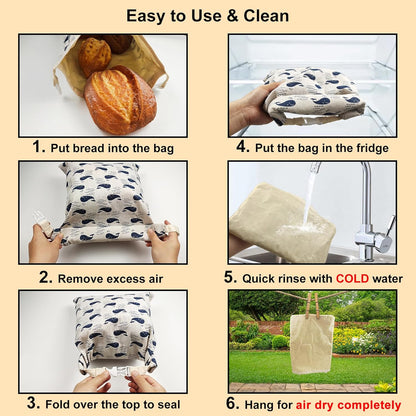 Easy to Use & Clean

1. Put bread into the bag

2. Remove excess air

3. Fold over the top to seal

4. Put the bag in the fridge

5. Quick rinse with COLD water

6. Hang for air dry completely