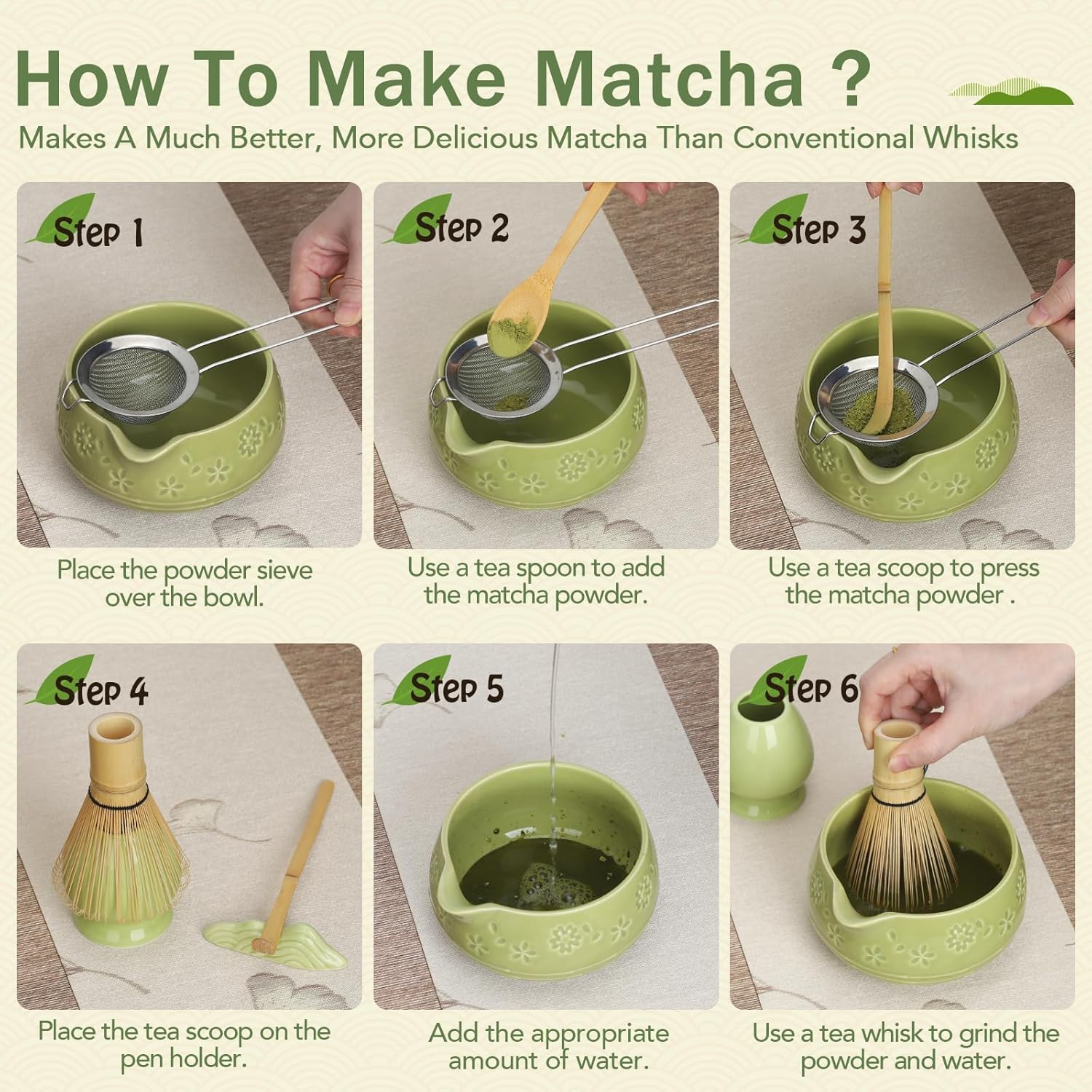 How To Make Matcha ?

Makes A Much Better, More Delicious Matcha Than Conventional Whisks

Step 1

Place the powder sieve over the bowl.

Step 2

Use a tea spoon to add the matcha powder.

Step 3

Use a tea scoop to press the matcha powder .

Step 4

Place the tea scoop on the pen holder.

Step 5

Add the appropriate amount of water.

Step 6

Use a tea whisk to grind the powder and water.