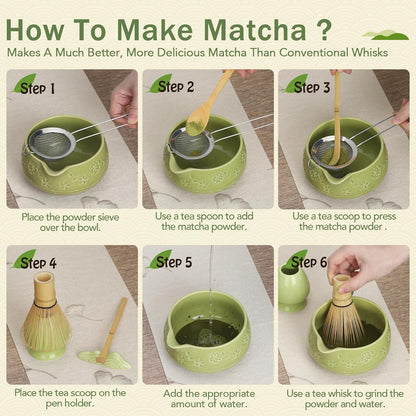 How To Make Matcha ?

Makes A Much Better, More Delicious Matcha Than Conventional Whisks

Step 1

Place the powder sieve over the bowl.

Step 2

Use a tea spoon to add the matcha powder.

Step 3

Use a tea scoop to press the matcha powder .

Step 4

Place the tea scoop on the pen holder.

Step 5

Add the appropriate amount of water.

Step 6

Use a tea whisk to grind the powder and water.