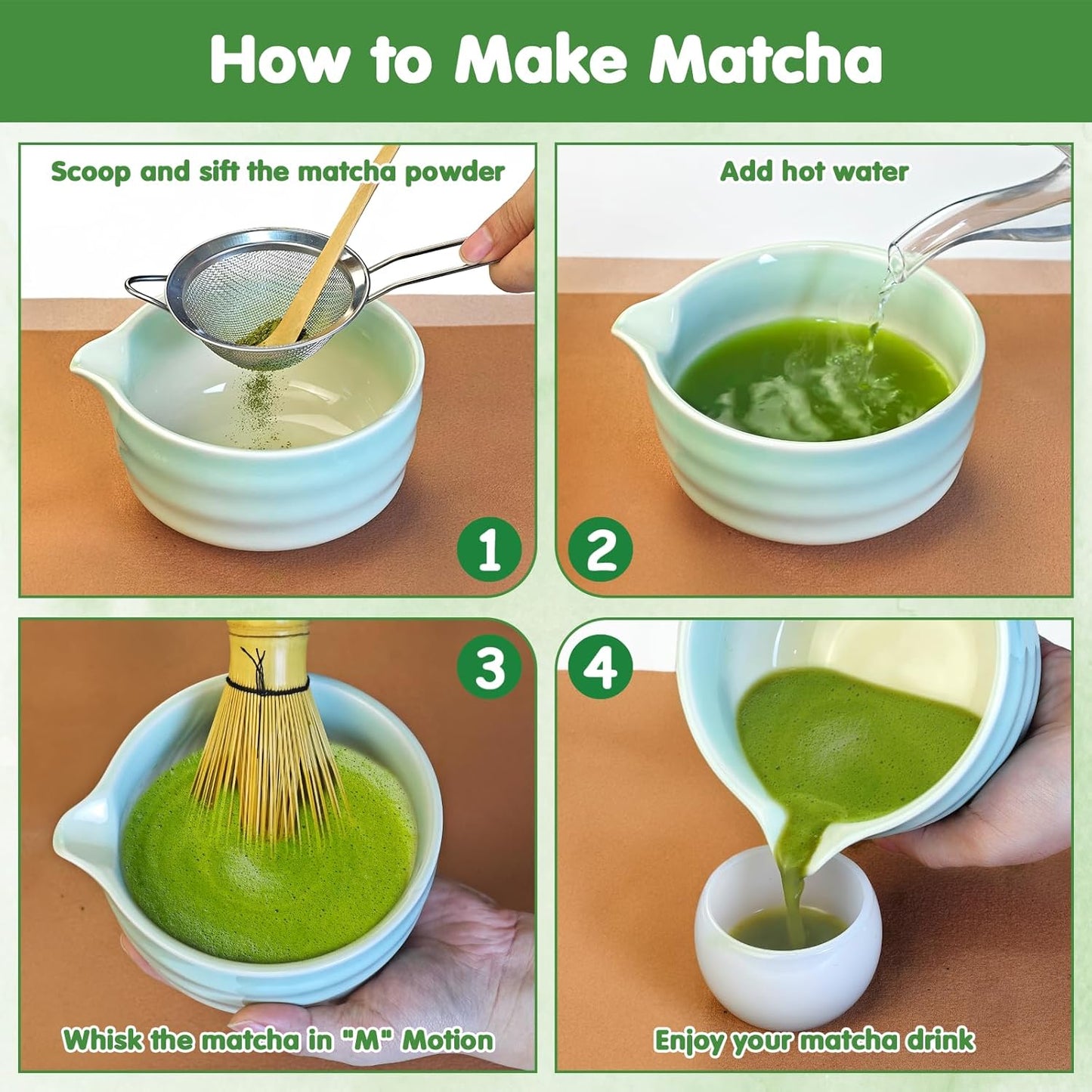 How to Make Matcha

Scoop and sift the matcha powder

1

Add hot water

2

3

Whisk the matcha in "M" Motion

4

Enjoy your matcha drink