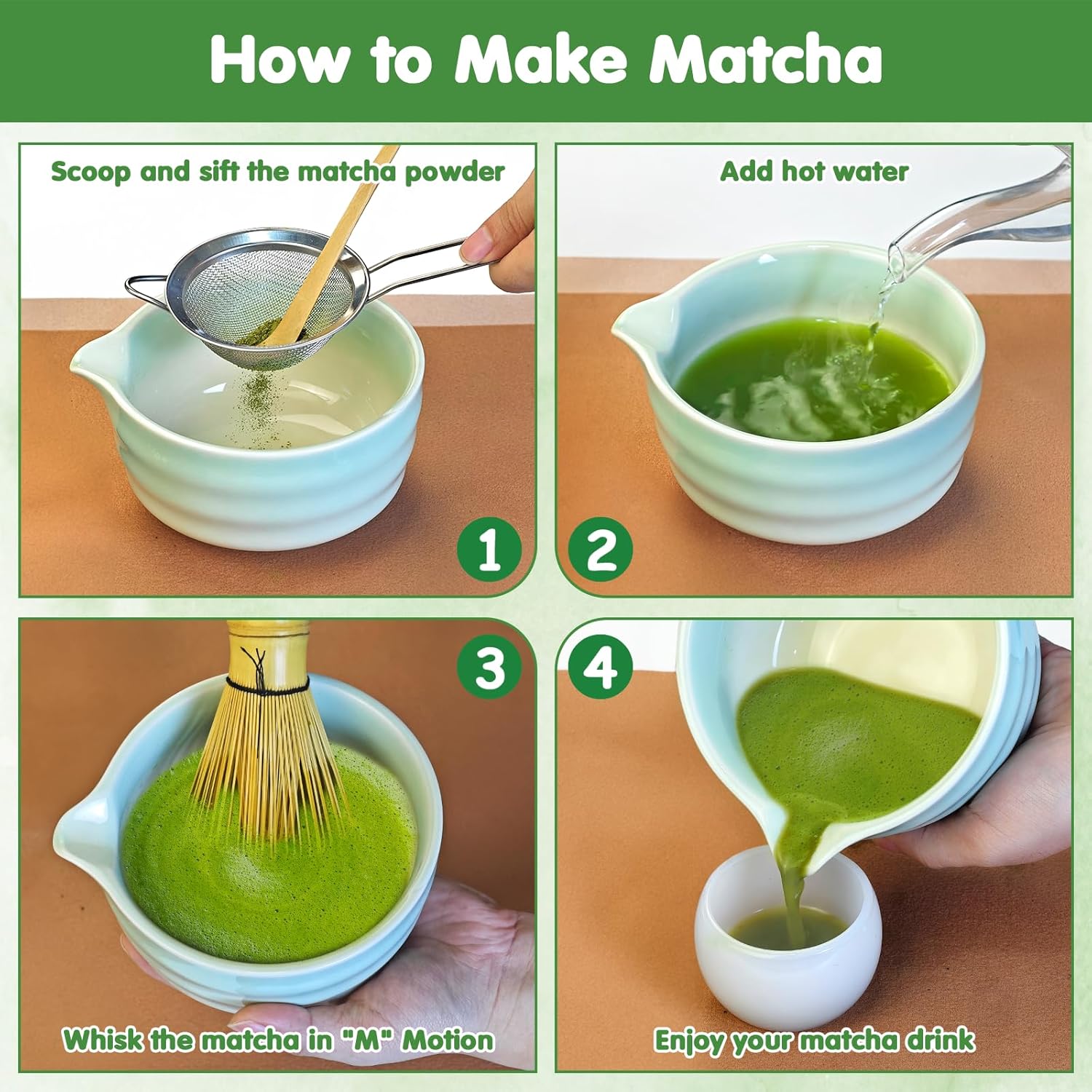 How to Make Matcha

Scoop and sift the matcha powder

1

Add hot water

2

3

Whisk the matcha in "M" Motion

4

Enjoy your matcha drink