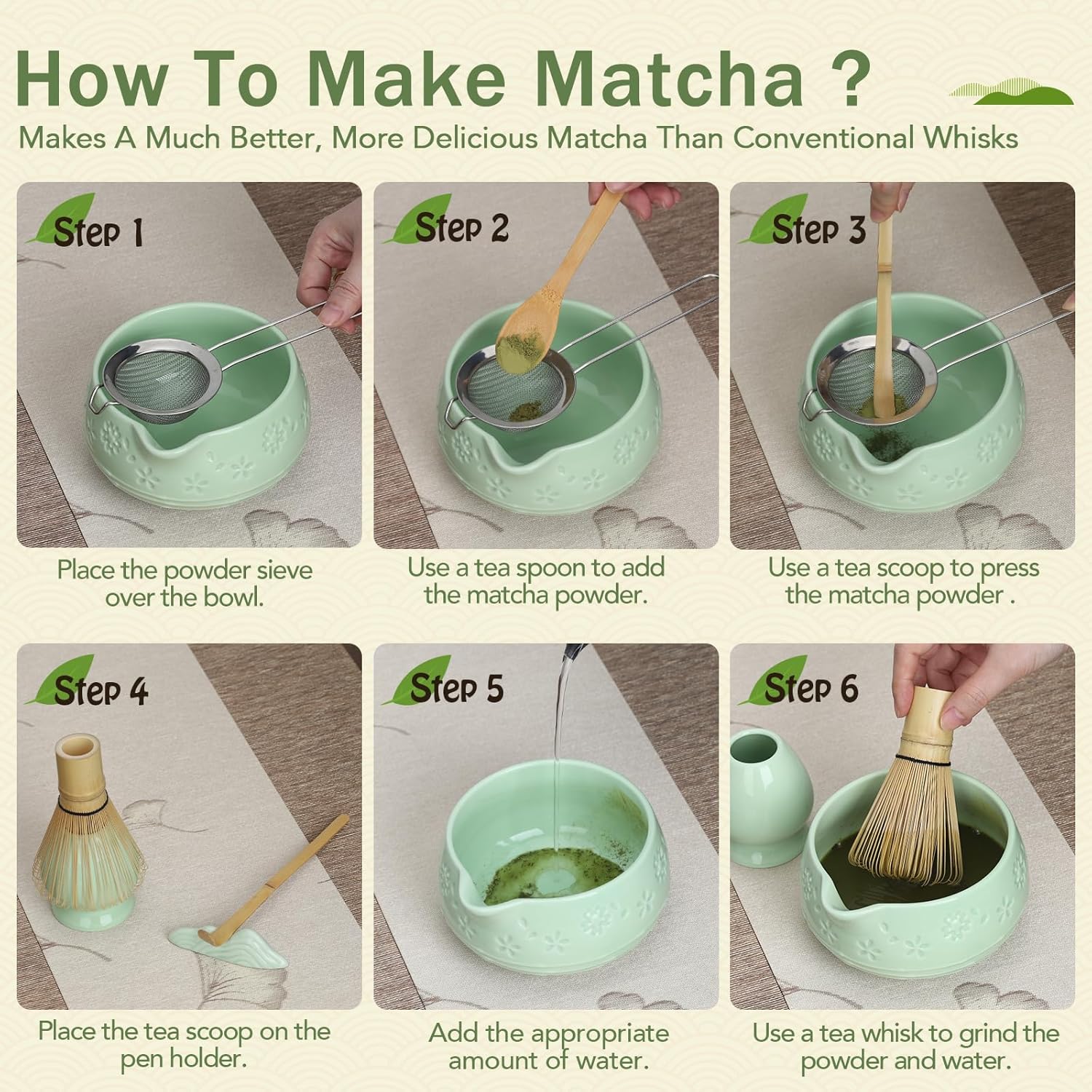 How To Make Matcha ?

Makes A Much Better, More Delicious Matcha Than Conventional Whisks

Step 1

Place the powder sieve over the bowl.

Step 2

Use a tea spoon to add the matcha powder.

Step 3

Use a tea scoop to press the matcha powder .

Step 4

Place the tea scoop on the pen holder.

Step 5

Add the appropriate amount of water.

Step 6

Use a tea whisk to grind the powder and water.