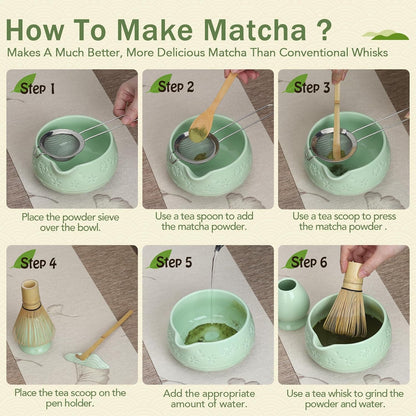 How To Make Matcha ?
Makes A Much Better, More Delicious Matcha Than Conventional Whisks

Step 1
Place the powder sieve over the bowl.

Step 2
Use a tea spoon to add the matcha powder.

Step 3
Use a tea scoop to press the matcha powder .

Step 4
Place the tea scoop on the pen holder.

Step 5
Add the appropriate amount of water.

Step 6
Use a tea whisk to grind the powder and water.