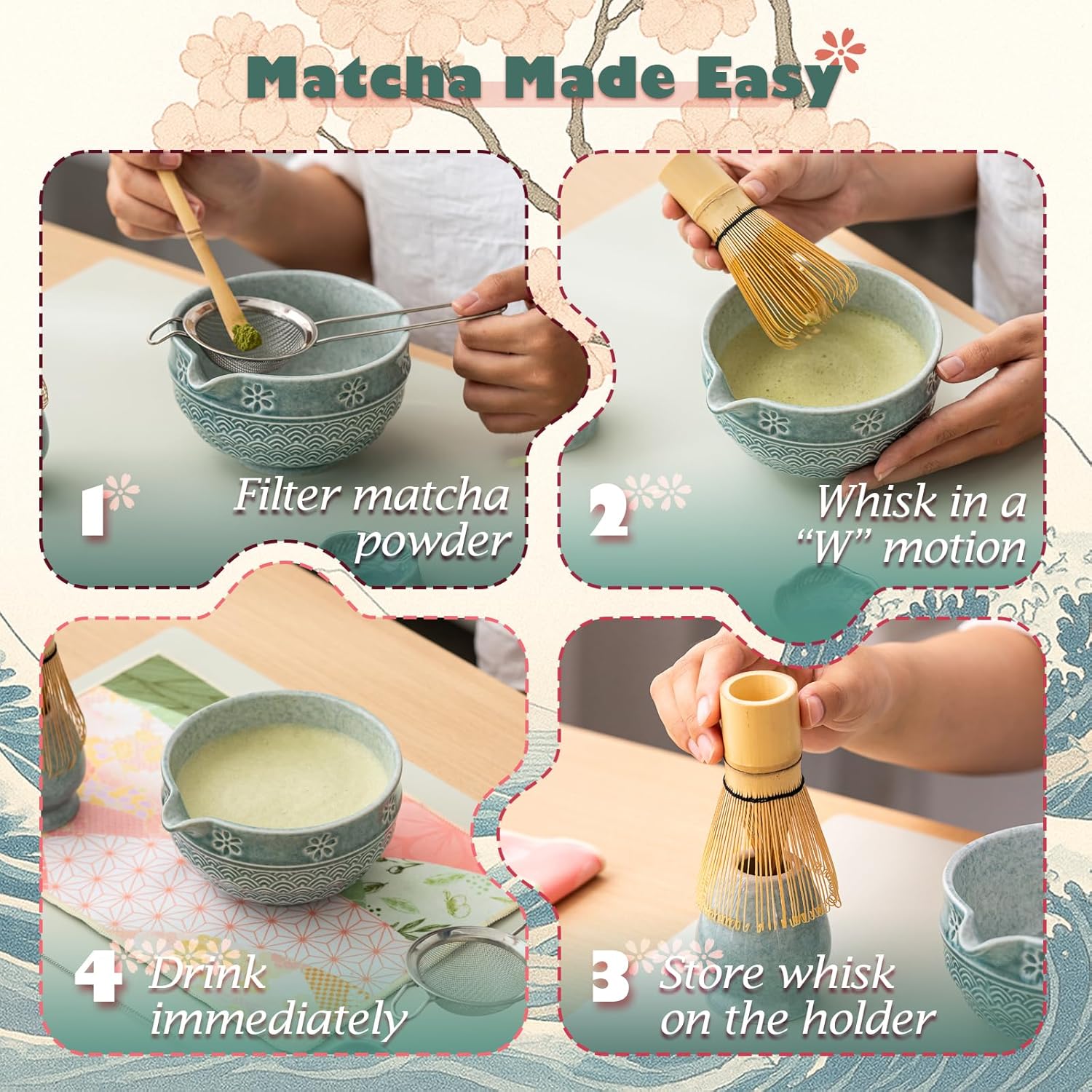 Matcha Made Easy

1 Filter matcha powder

2 Whisk in a “W” motion

4 Drink immediately

3 Store whisk on the holder